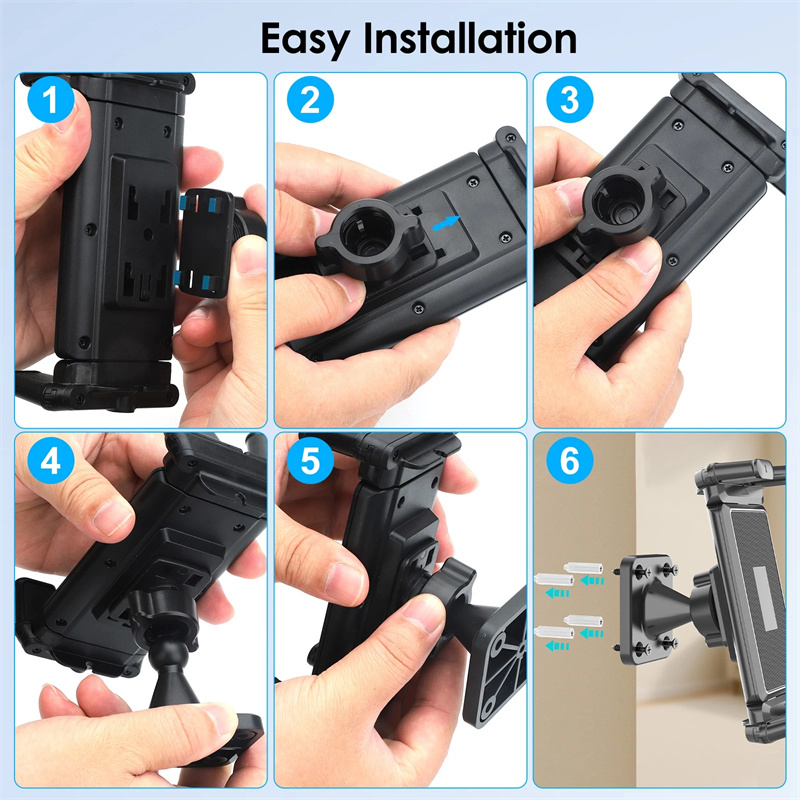 Easy Installation

1

2

3

4

5

6