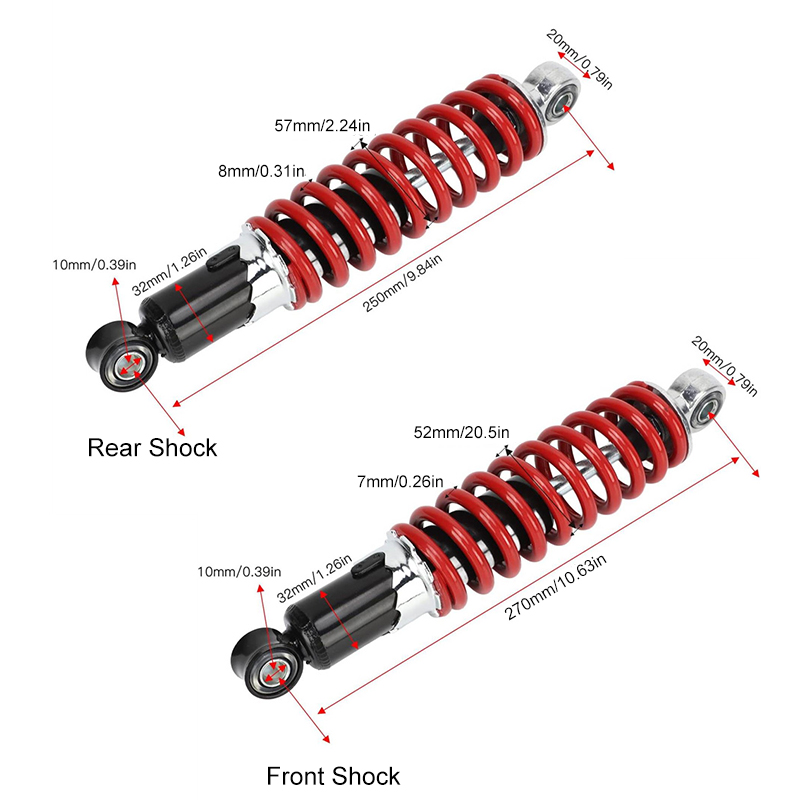 20mm/0.79in
57mm/2.24in
8mm/0.31in
10mm/0.39in
32mm/1.26in
250mm/9.84in
Rear Shock
20mm/0.79in
52mm/20.5in
7mm/0.26in
10mm/0.39in
32mm/1.26in
270mm/10.63in
Front Shock