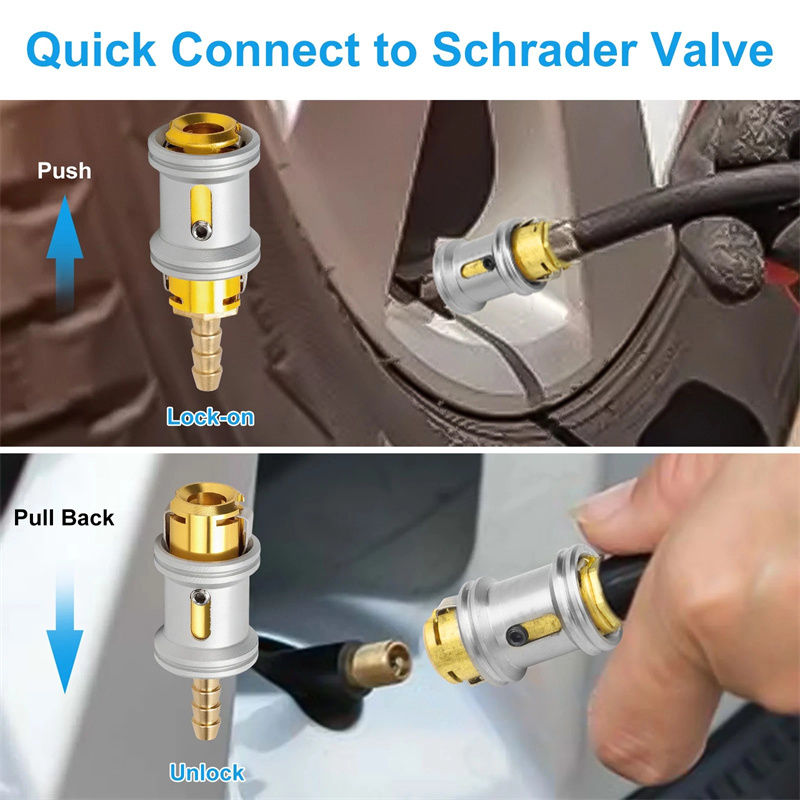 Quick Connect to Schrader Valve

Push

Lock-on

Pull Back

Unlock