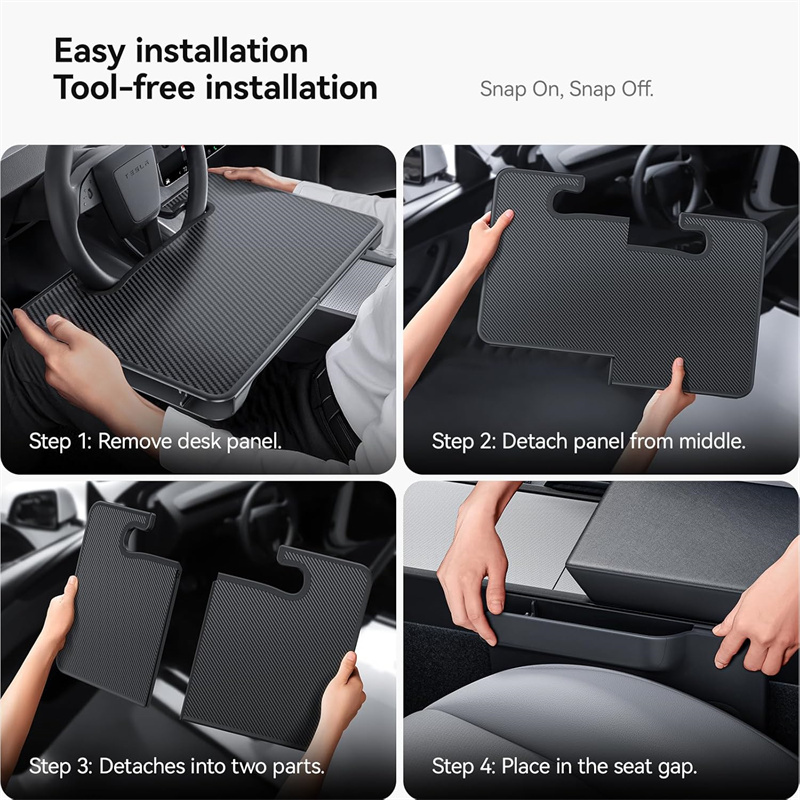 Easy installation
Tool-free installation

Snap On, Snap Off.

TESLA

Step 1: Remove desk panel.

Step 2: Detach panel from middle.

Step 3: Detaches into two parts.

Step 4: Place in the seat gap.