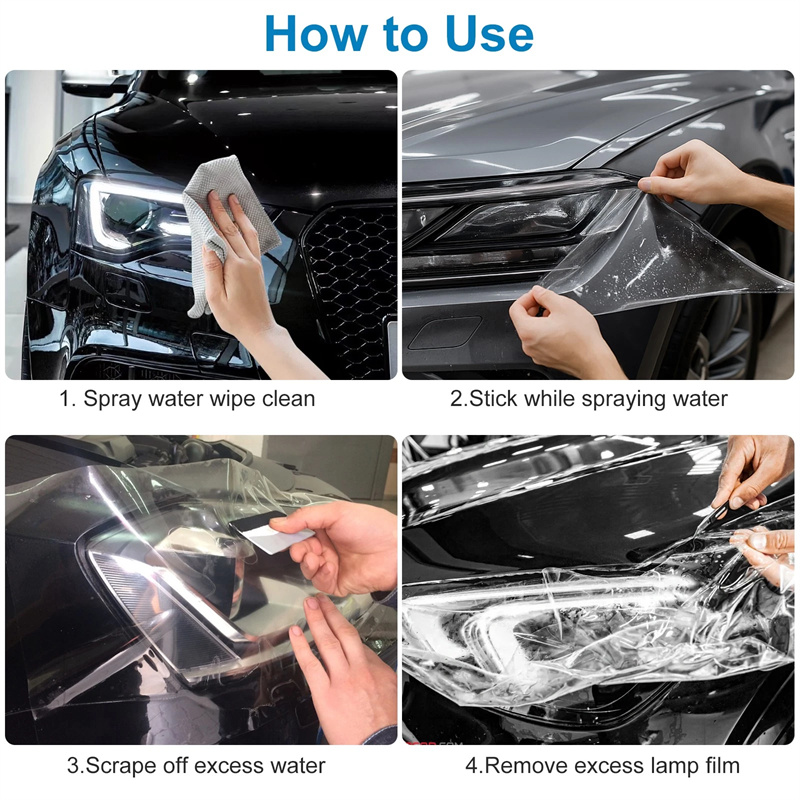 How to Use

1. Spray water wipe clean

2.Stick while spraying water

3.Scrape off excess water

4.Remove excess lamp film