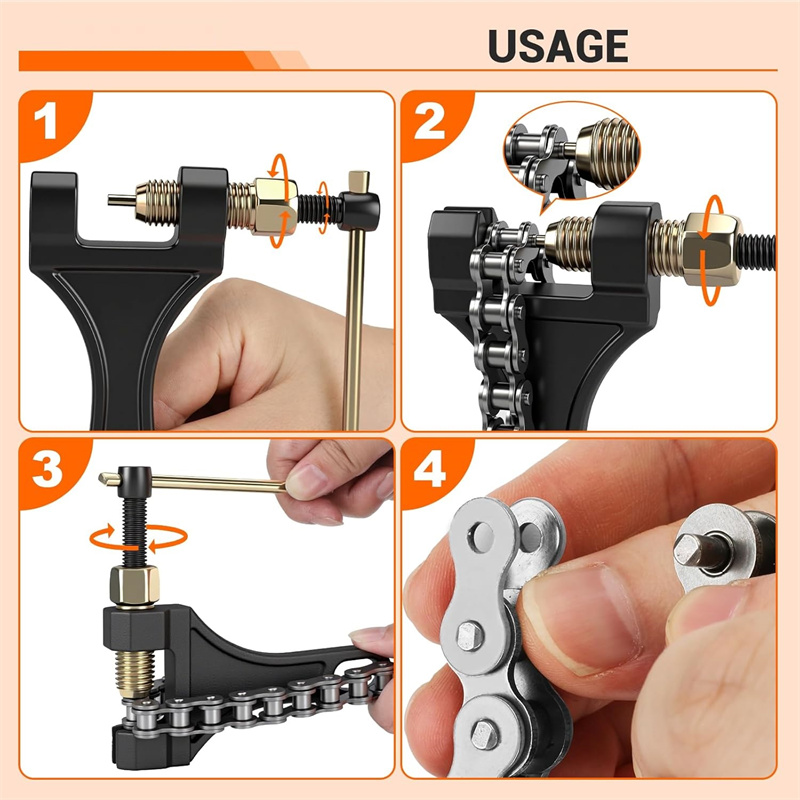 USAGE

1

2

3

4