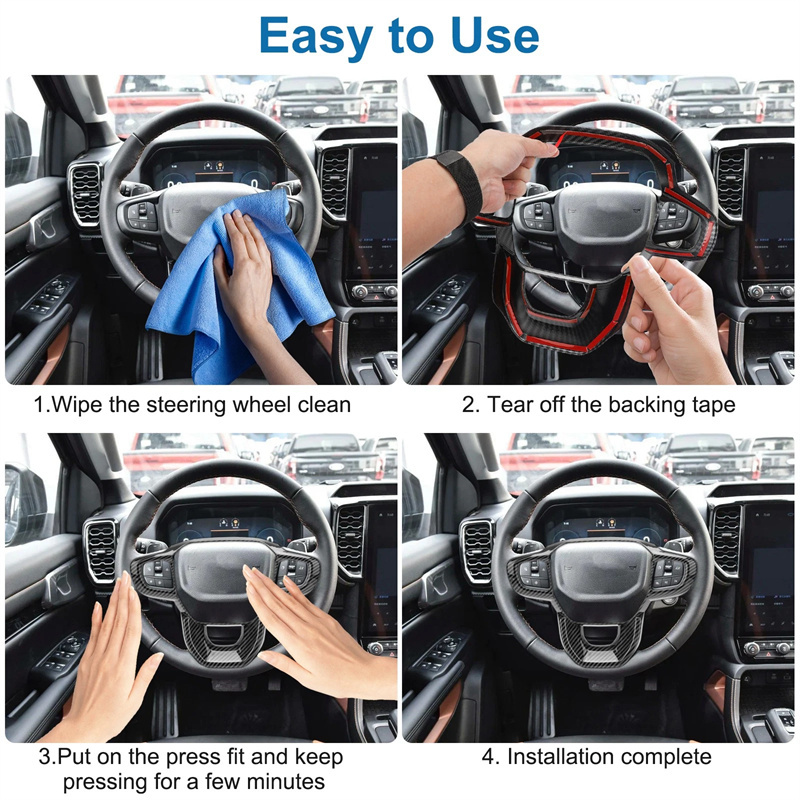 Easy to Use

1.Wipe the steering wheel clean

2. Tear off the backing tape

3.Put on the press fit and keep pressing for a few minutes

4. Installation complete