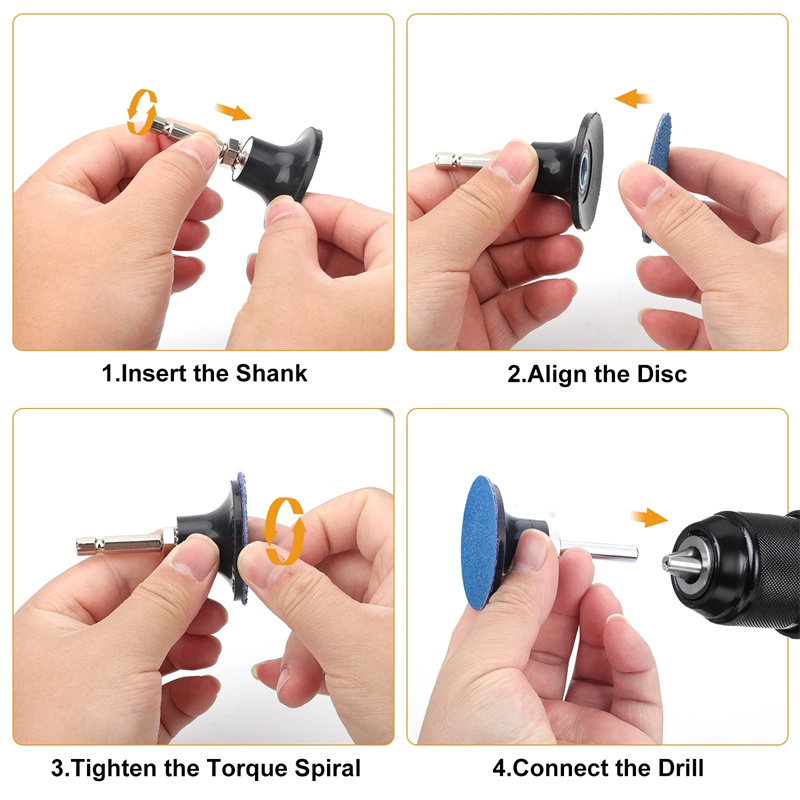 1.Insert the Shank

2.Align the Disc

3.Tighten the Torque Spiral

4.Connect the Drill