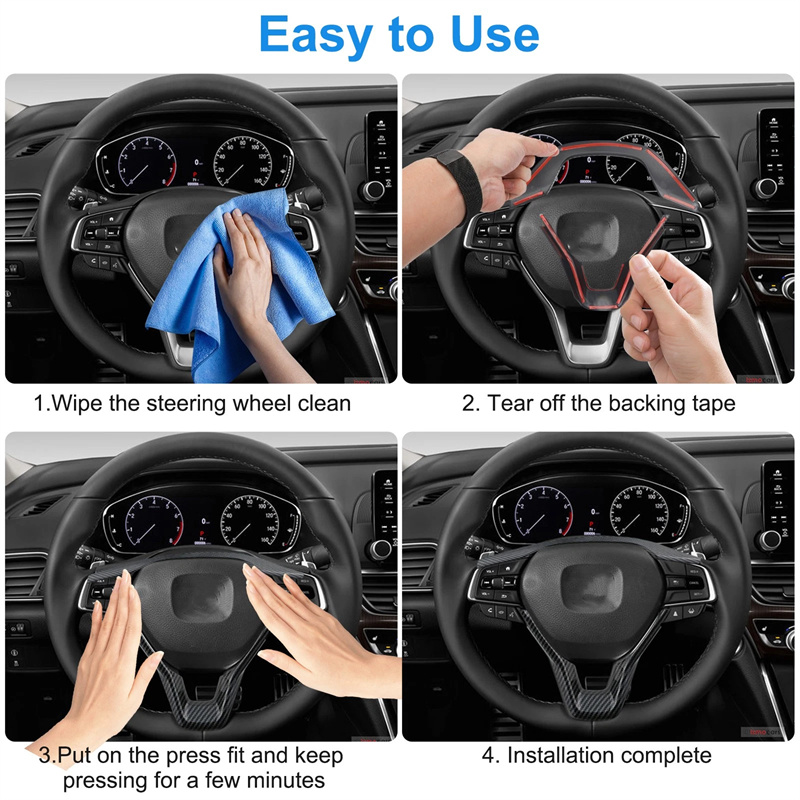 Easy to Use

1.Wipe the steering wheel clean

2. Tear off the backing tape

3.Put on the press fit and keep pressing for a few minutes

4. Installation complete