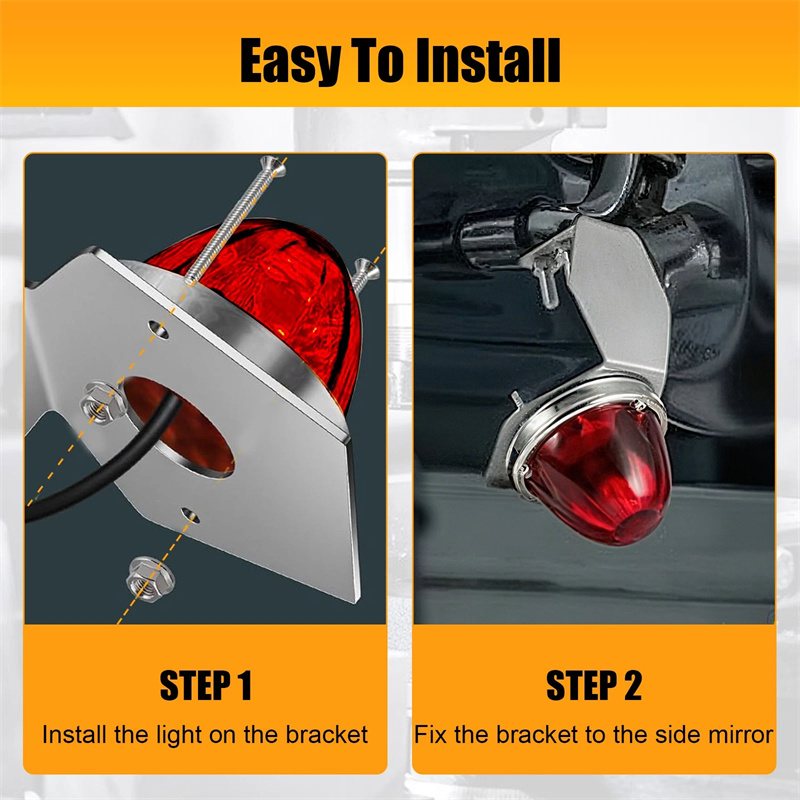 Easy To Install

STEP 1
Install the light on the bracket

STEP 2
Fix the bracket to the side mirror