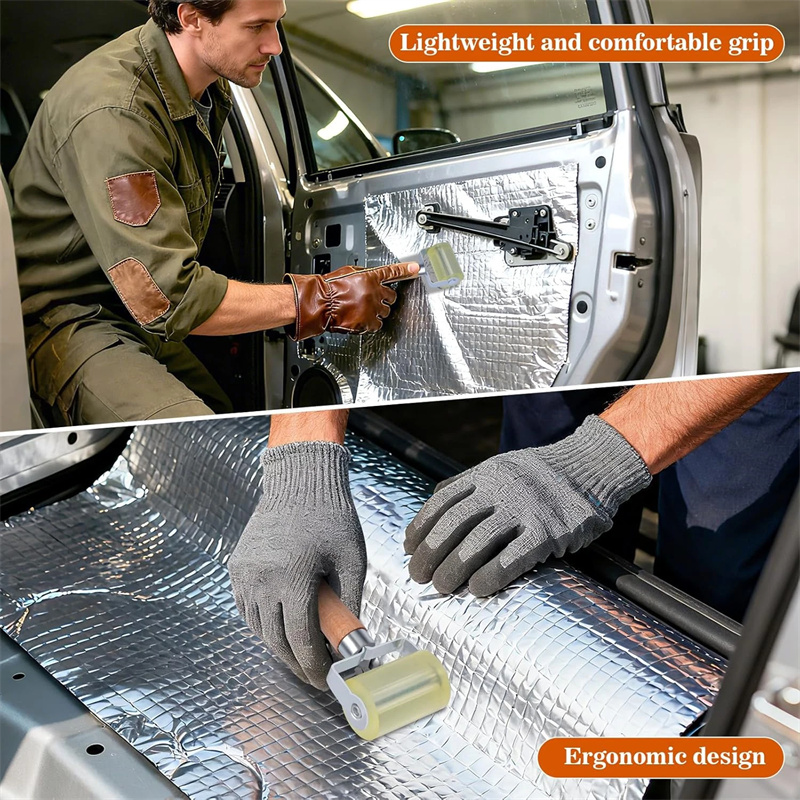 Lightweight and comfortable grip

Ergonomic design