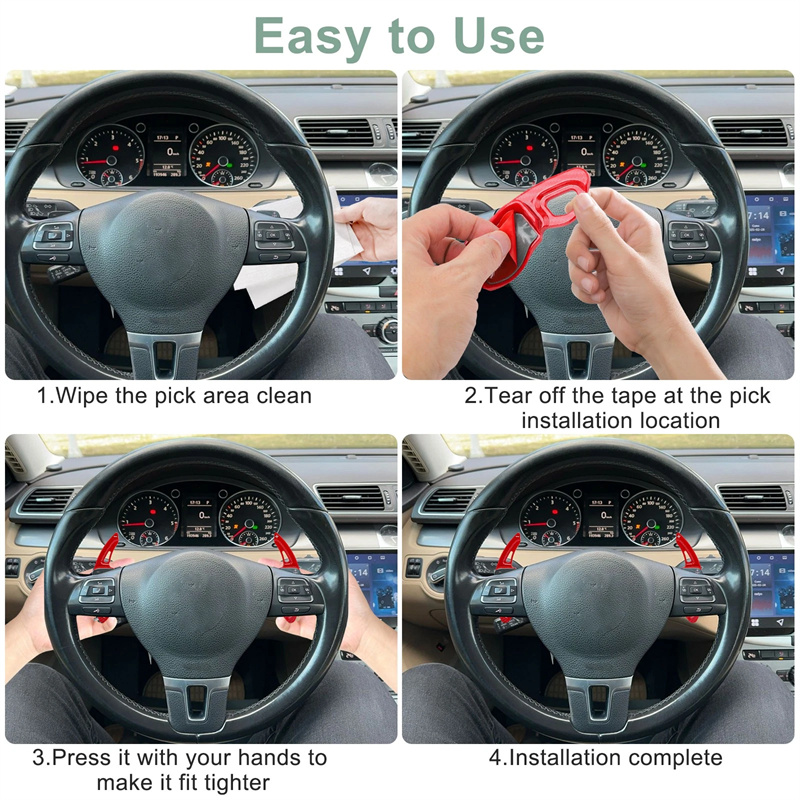 Easy to Use

1.Wipe the pick area clean

2.Tear off the tape at the pick installation location

3.Press it with your hands to make it fit tighter

4.Installation complete