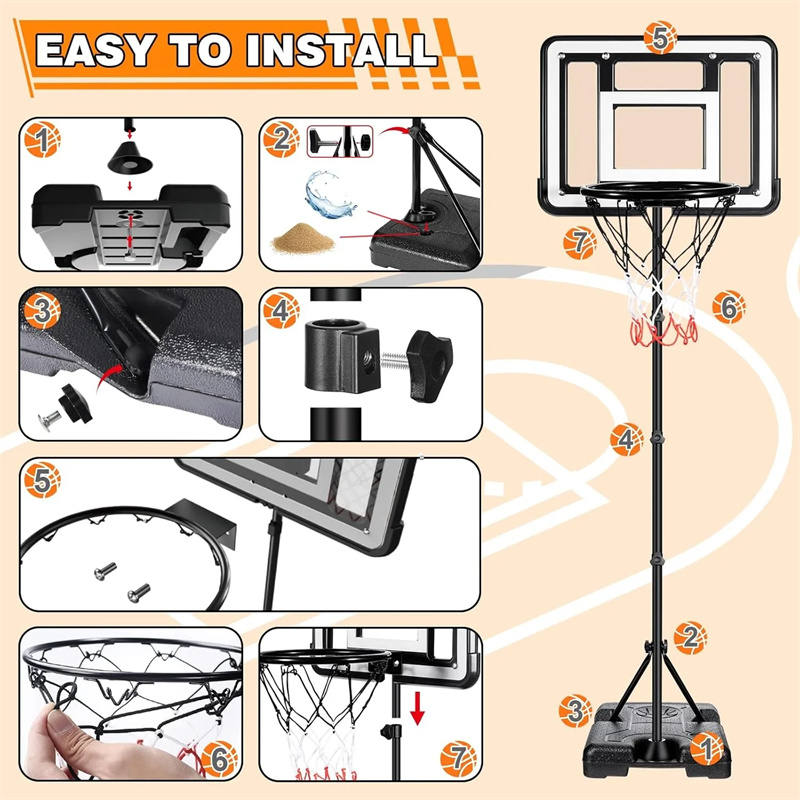 EASY TO INSTALL

1

2

3

4

5

6

7

5

7

6

4

2

3

1