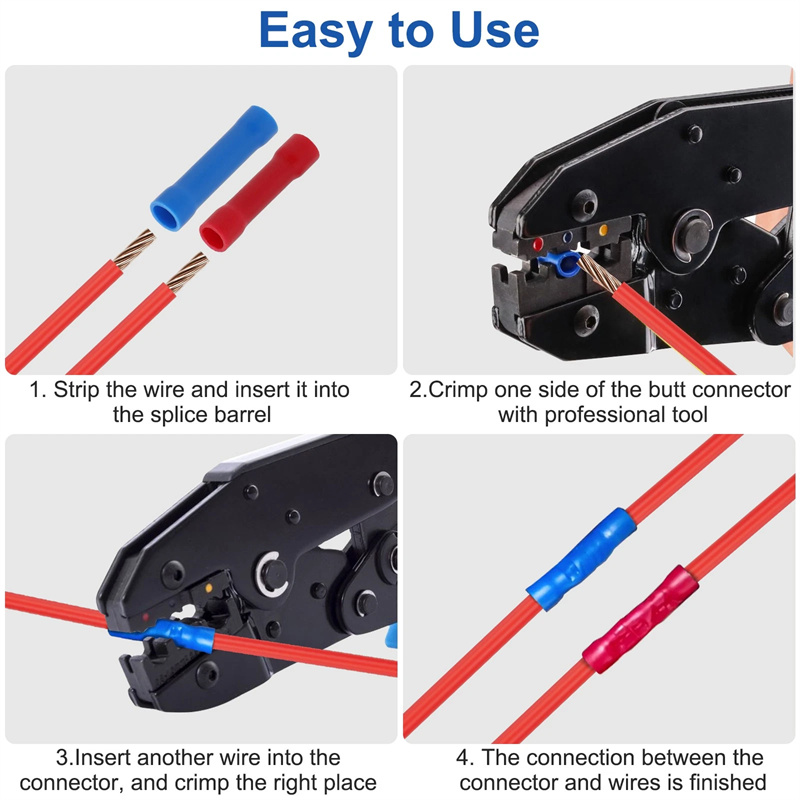 Easy to Use

1. Strip the wire and insert it into the splice barrel

2.Crimp one side of the butt connector with professional tool

3.Insert another wire into the connector, and crimp the right place

4. The connection between the connector and wires is finished