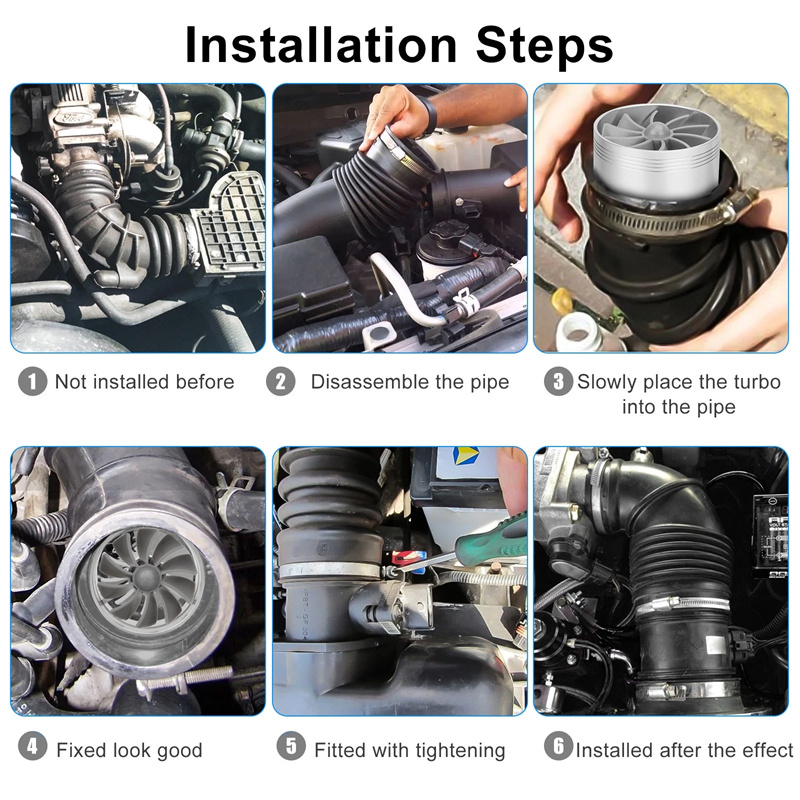 Installation Steps

1 Not installed before

2 Disassemble the pipe

3 Slowly place the turbo into the pipe

4 Fixed look good

5 Fitted with tightening

6 Installed after the effect