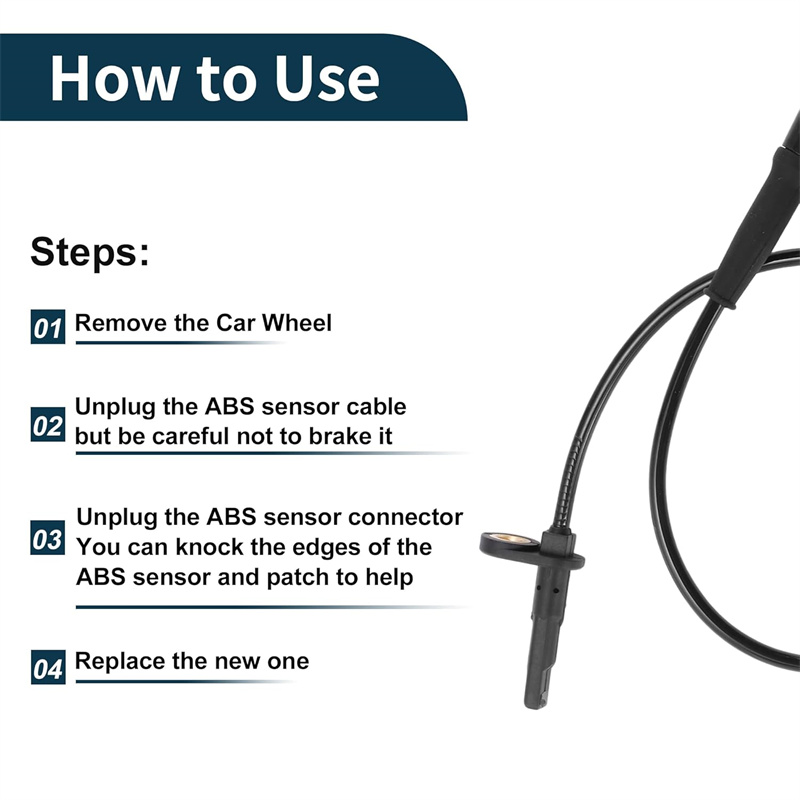 How to Use

Steps:

01 Remove the Car Wheel

02 Unplug the ABS sensor cable but be careful not to brake it

03 Unplug the ABS sensor connector You can knock the edges of the ABS sensor and patch to help

04 Replace the new one