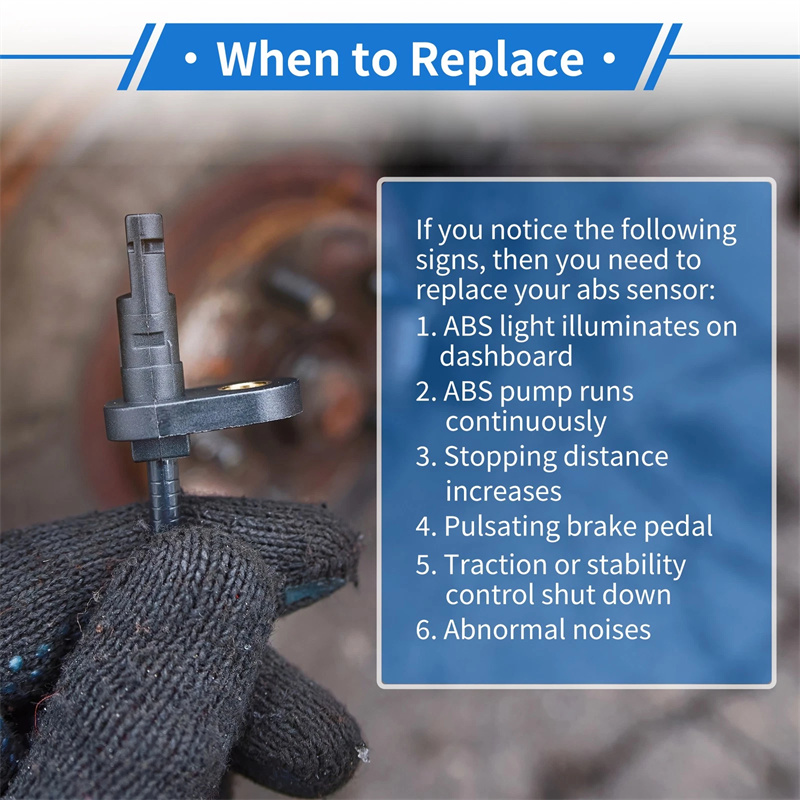 • When to Replace •

If you notice the following signs, then you need to replace your abs sensor:

1. ABS light illuminates on dashboard
2. ABS pump runs continuously
3. Stopping distance increases
4. Pulsating brake pedal
5. Traction or stability control shut down
6. Abnormal noises