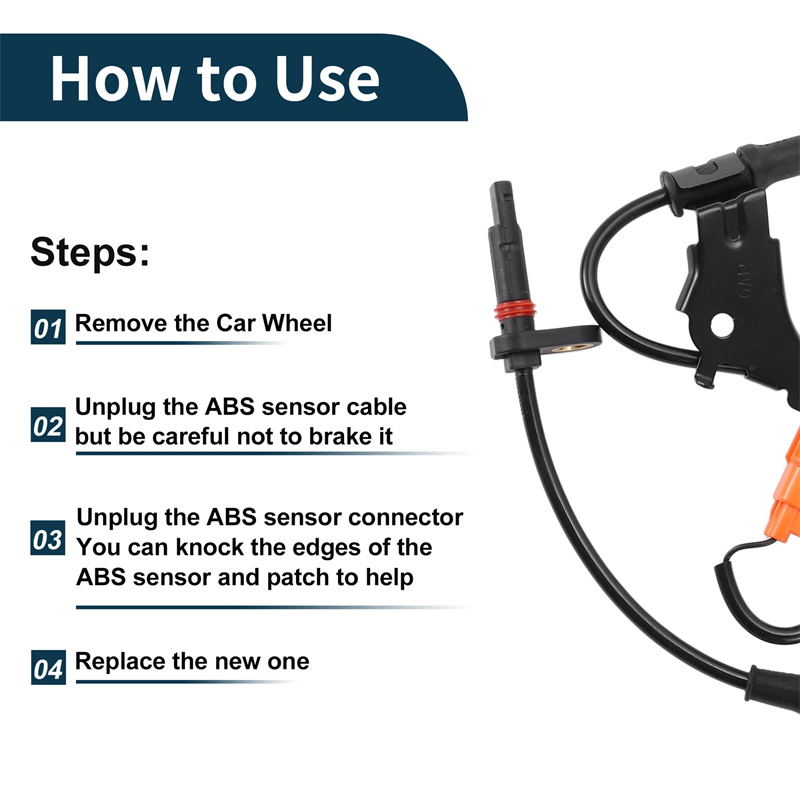 How to Use

Steps:

01 Remove the Car Wheel

02 Unplug the ABS sensor cable but be careful not to brake it

03 Unplug the ABS sensor connector You can knock the edges of the ABS sensor and patch to help

04 Replace the new one