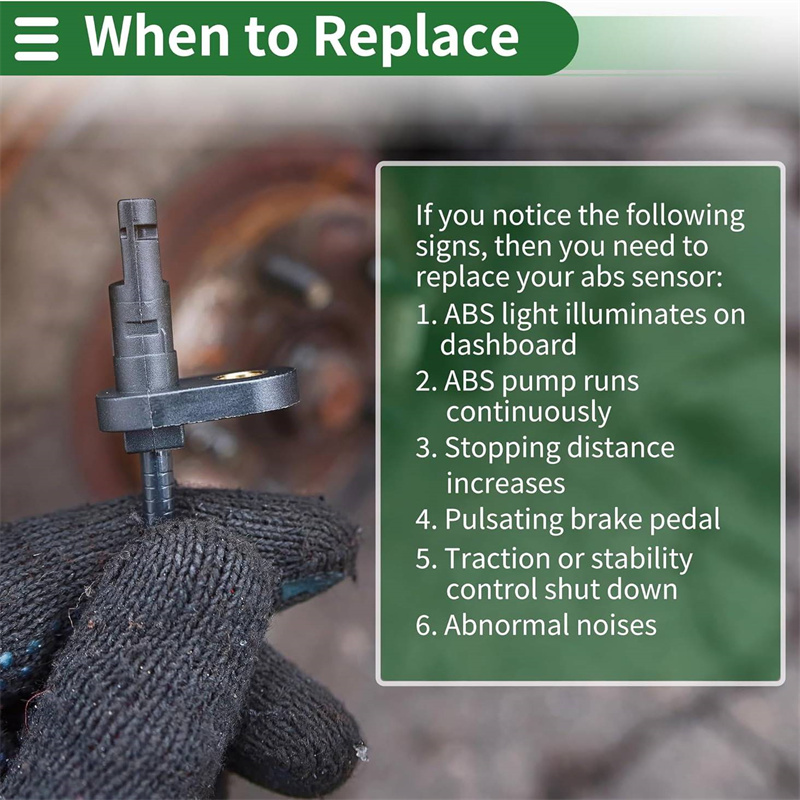 When to Replace

If you notice the following signs, then you need to replace your abs sensor:
1. ABS light illuminates on dashboard
2. ABS pump runs continuously
3. Stopping distance increases
4. Pulsating brake pedal
5. Traction or stability control shut down
6. Abnormal noises