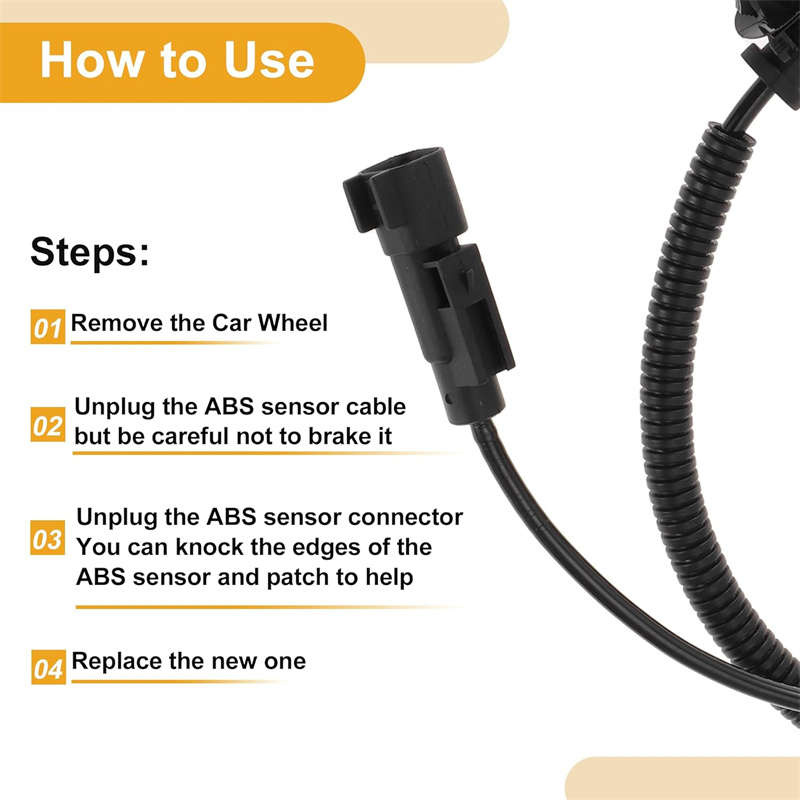 How to Use

Steps:

01 Remove the Car Wheel

02 Unplug the ABS sensor cable but be careful not to brake it

03 Unplug the ABS sensor connector You can knock the edges of the ABS sensor and patch to help

04 Replace the new one