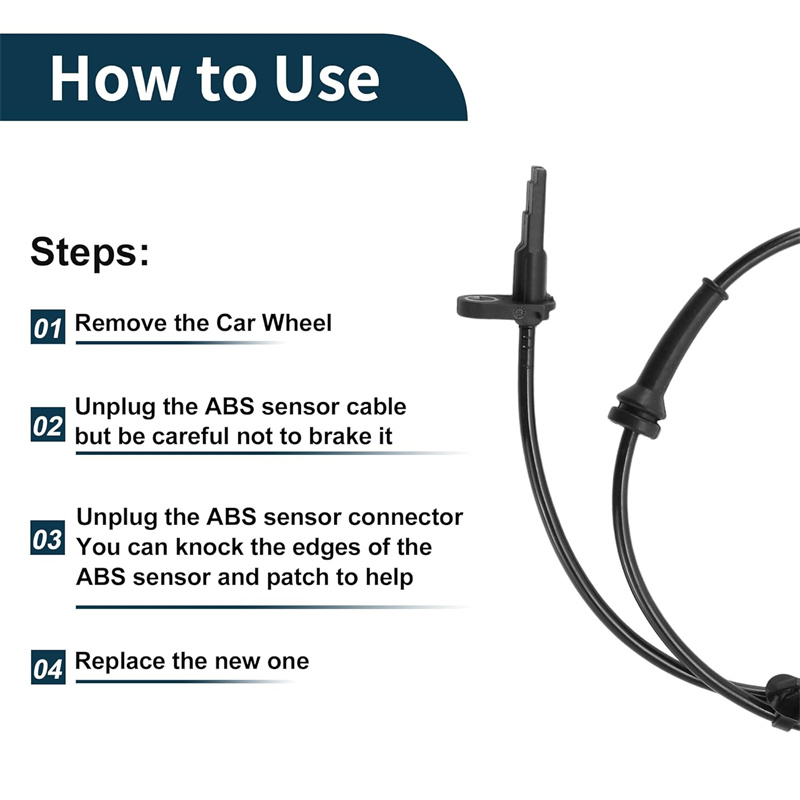 How to Use

Steps:

01 Remove the Car Wheel

02 Unplug the ABS sensor cable but be careful not to brake it

03 Unplug the ABS sensor connector You can knock the edges of the ABS sensor and patch to help

04 Replace the new one