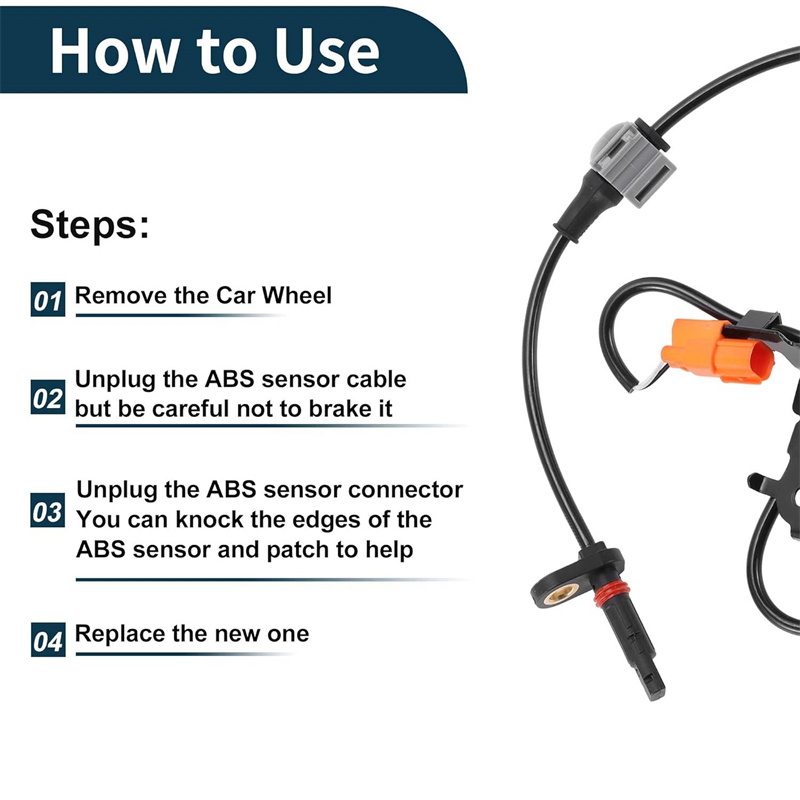 How to Use

Steps:

01 Remove the Car Wheel

02 Unplug the ABS sensor cable but be careful not to brake it

03 Unplug the ABS sensor connector You can knock the edges of the ABS sensor and patch to help

04 Replace the new one