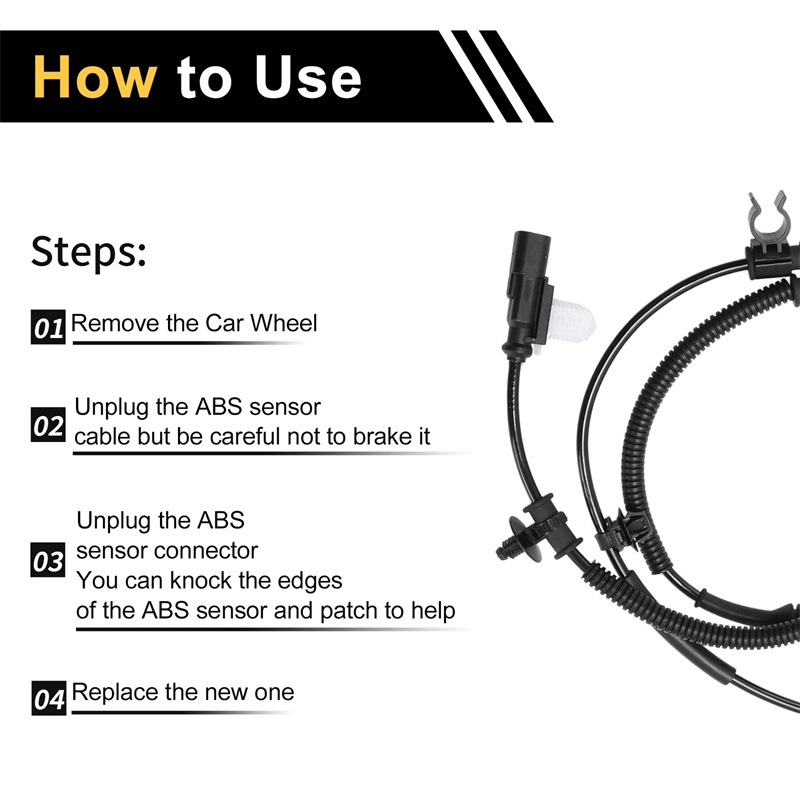 How to Use

Steps:

01 Remove the Car Wheel

02 Unplug the ABS sensor cable but be careful not to brake it

03 Unplug the ABS sensor connector
You can knock the edges of the ABS sensor and patch to help

04 Replace the new one