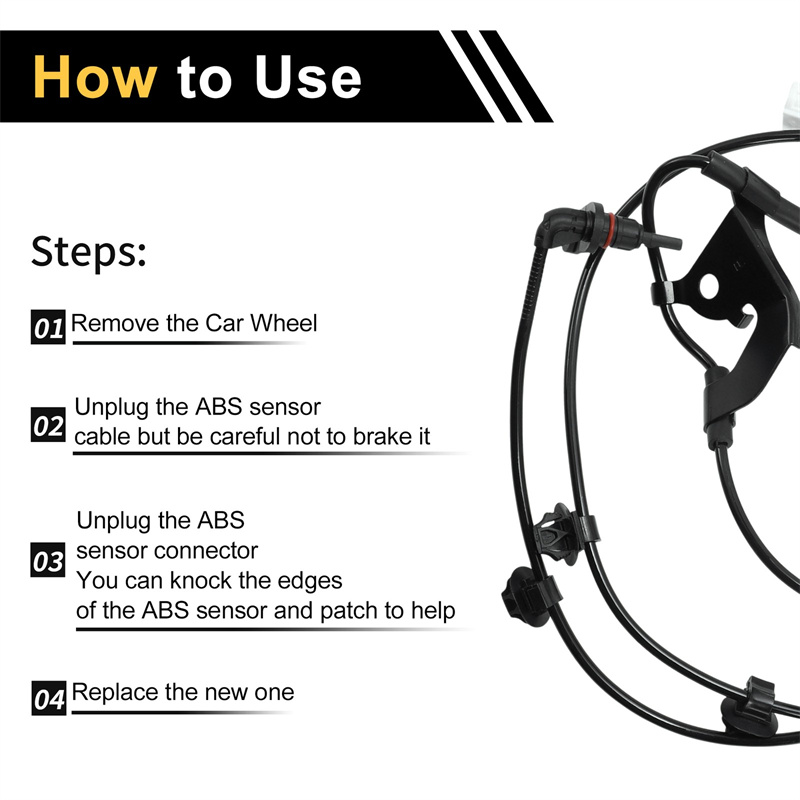 How to Use

Steps:

01 Remove the Car Wheel

02 Unplug the ABS sensor cable but be careful not to brake it

03 Unplug the ABS sensor connector
You can knock the edges of the ABS sensor and patch to help

04 Replace the new one