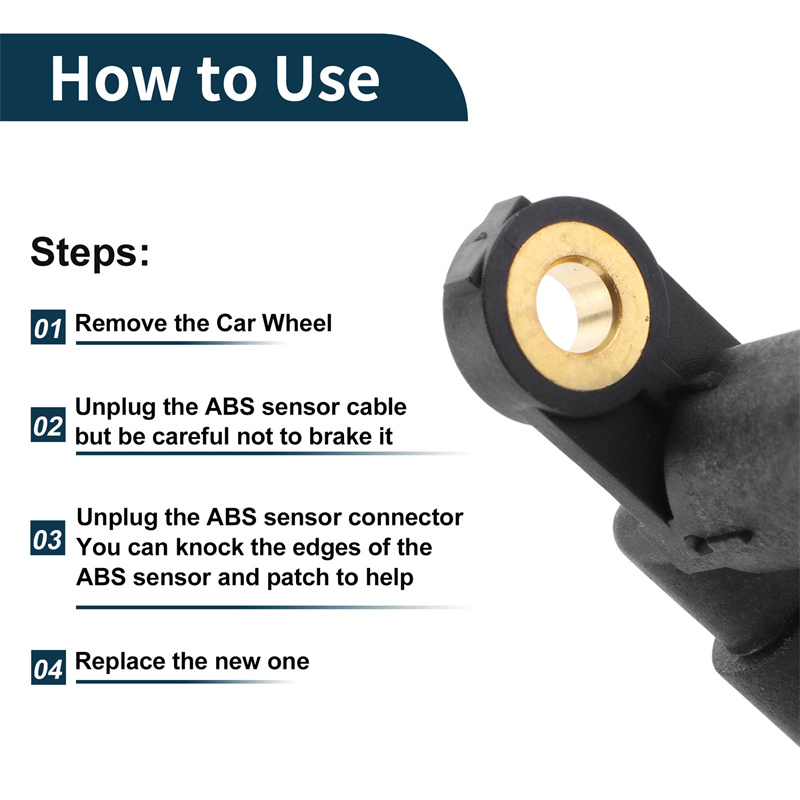 How to Use

Steps:

01 Remove the Car Wheel

02 Unplug the ABS sensor cable but be careful not to brake it

03 Unplug the ABS sensor connector You can knock the edges of the ABS sensor and patch to help

04 Replace the new one