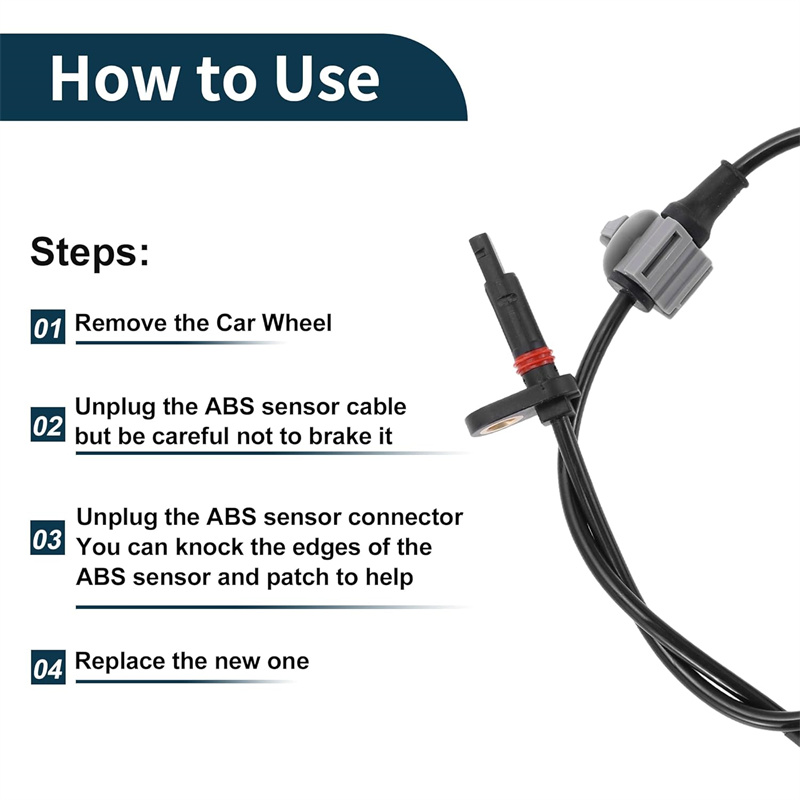 How to Use

Steps:

01 Remove the Car Wheel

02 Unplug the ABS sensor cable but be careful not to brake it

03 Unplug the ABS sensor connector You can knock the edges of the ABS sensor and patch to help

04 Replace the new one