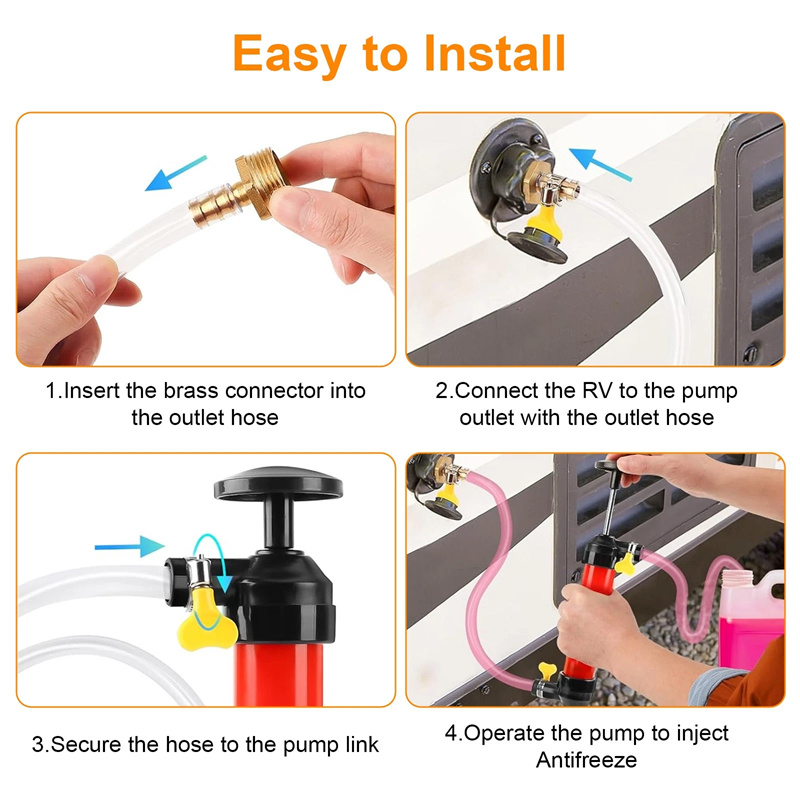 Easy to Install

1.Insert the brass connector into the outlet hose

2.Connect the RV to the pump outlet with the outlet hose

3.Secure the hose to the pump link

4.Operate the pump to inject Antifreeze