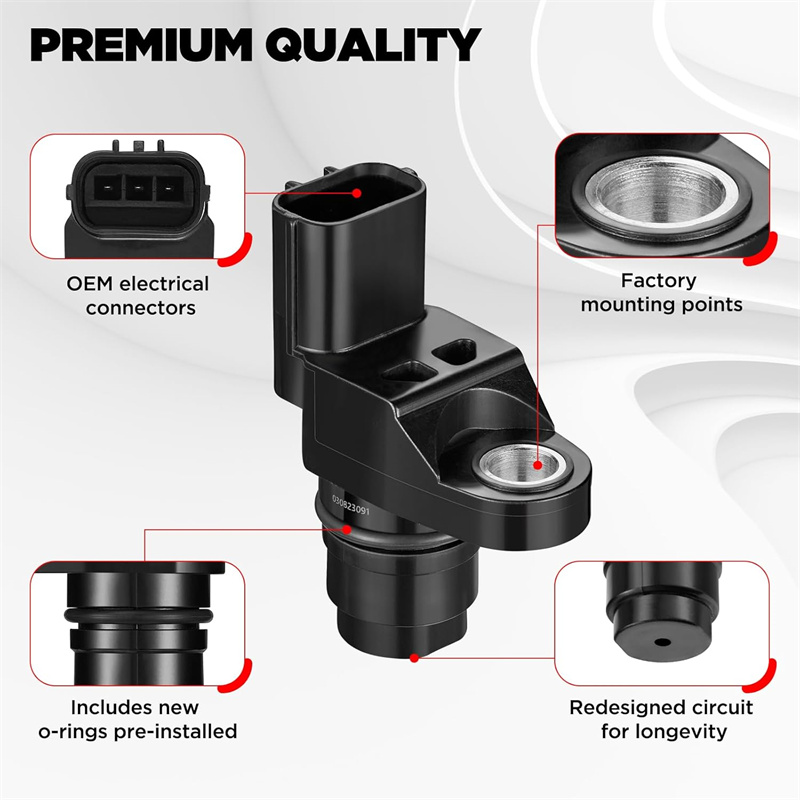 PREMIUM QUALITY

OEM electrical connectors

Factory mounting points

030823091

Includes new o-rings pre-installed

Redesigned circuit for longevity