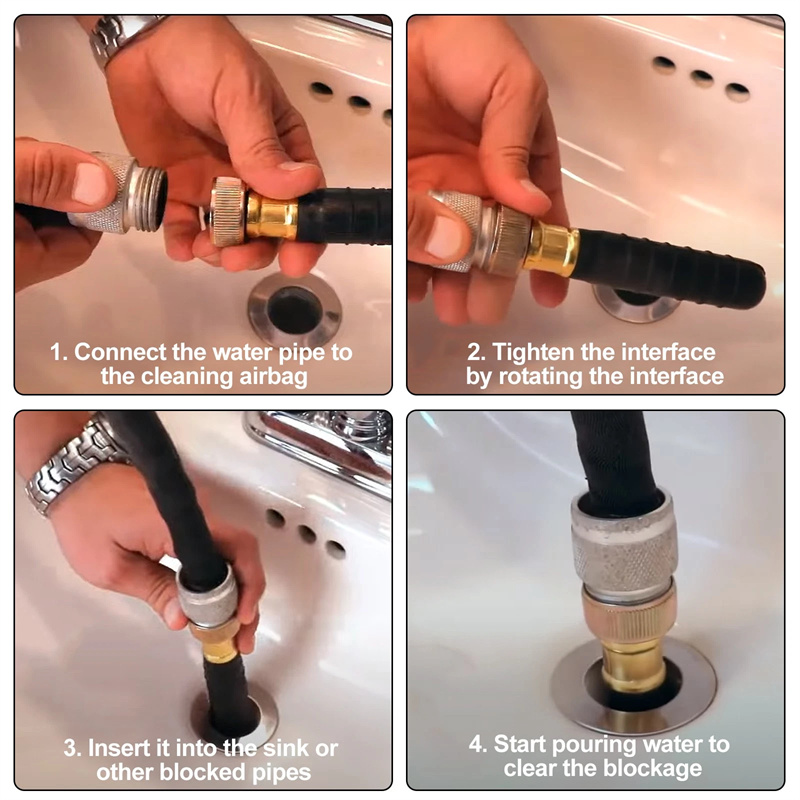 1. Connect the water pipe to the cleaning airbag

2. Tighten the interface by rotating the interface

3. Insert it into the sink or other blocked pipes

4. Start pouring water to clear the blockage