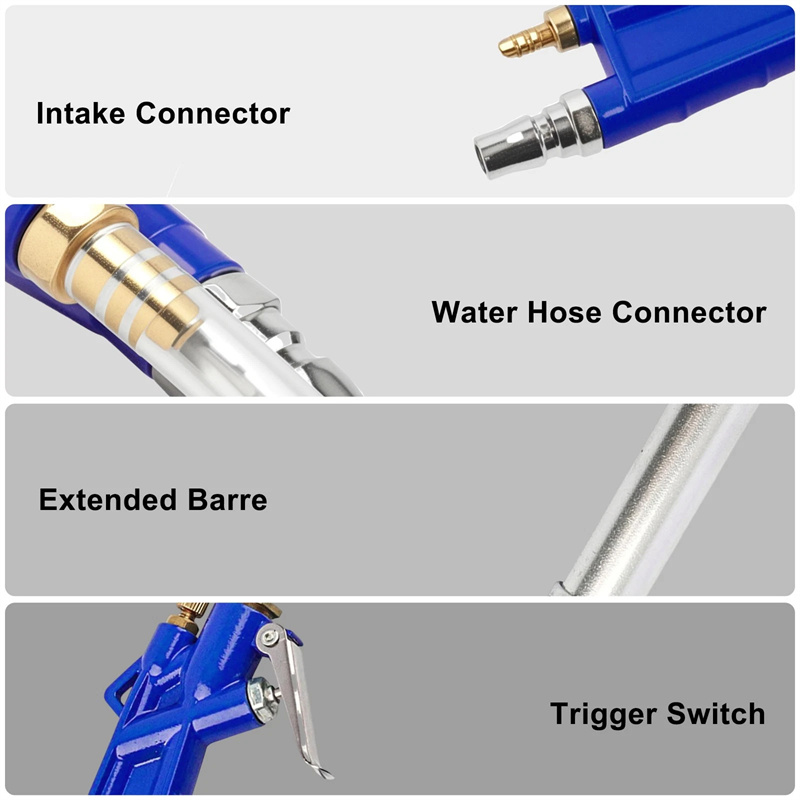 Intake Connector

Water Hose Connector

Extended Barre

Trigger Switch