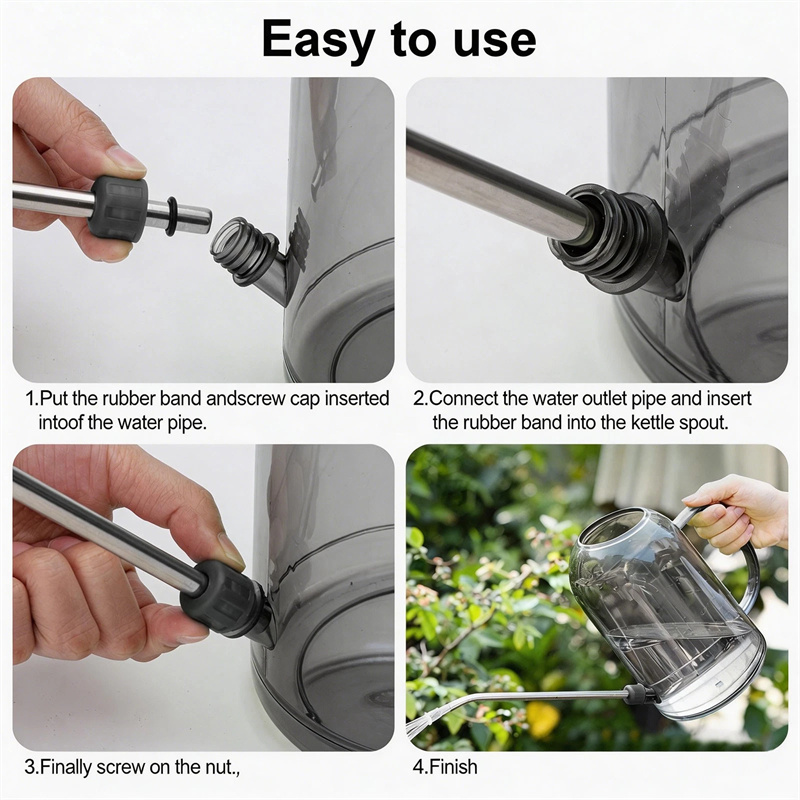 Easy to use

1.Put the rubber band andscrew cap inserted intoof the water pipe.

2.Connect the water outlet pipe and insert the rubber band into the kettle spout.

3.Finally screw on the nut.,

4.Finish