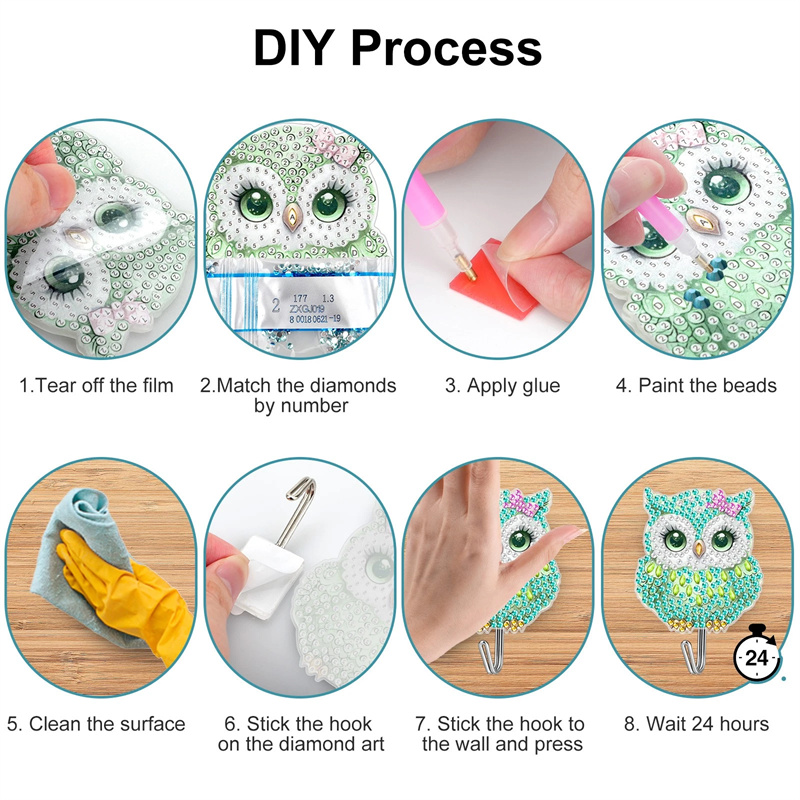 DIY Process

2 177 1.3
ZXGJ019
8 0018 0621-19

1.Tear off the film

2.Match the diamonds by number

3. Apply glue

4. Paint the beads

24

5. Clean the surface

6. Stick the hook on the diamond art

7. Stick the hook to the wall and press

8. Wait 24 hours