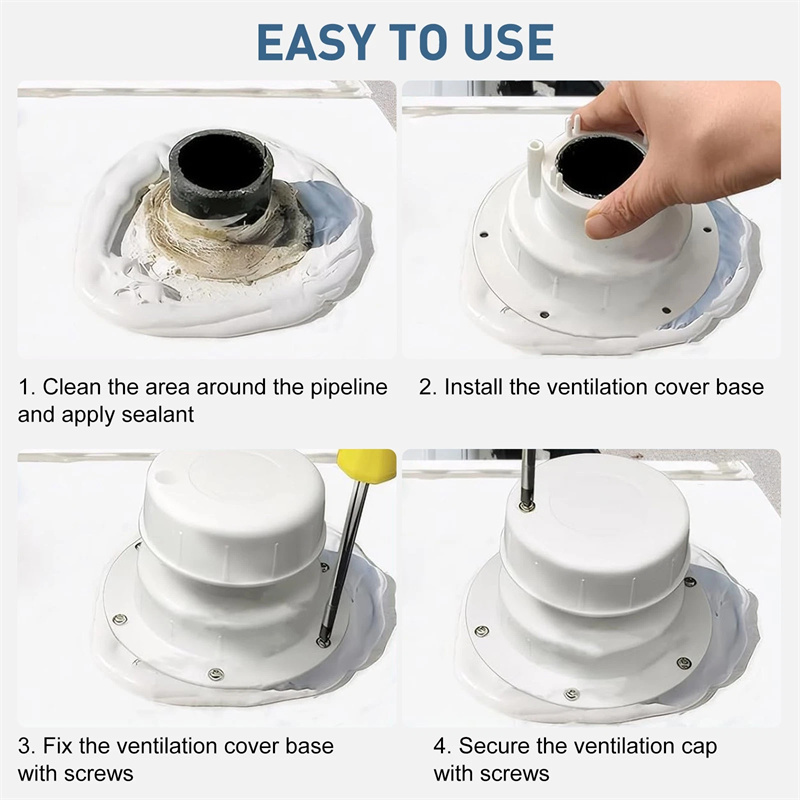 EASY TO USE

1. Clean the area around the pipeline and apply sealant

2. Install the ventilation cover base

3. Fix the ventilation cover base with screws

4. Secure the ventilation cap with screws