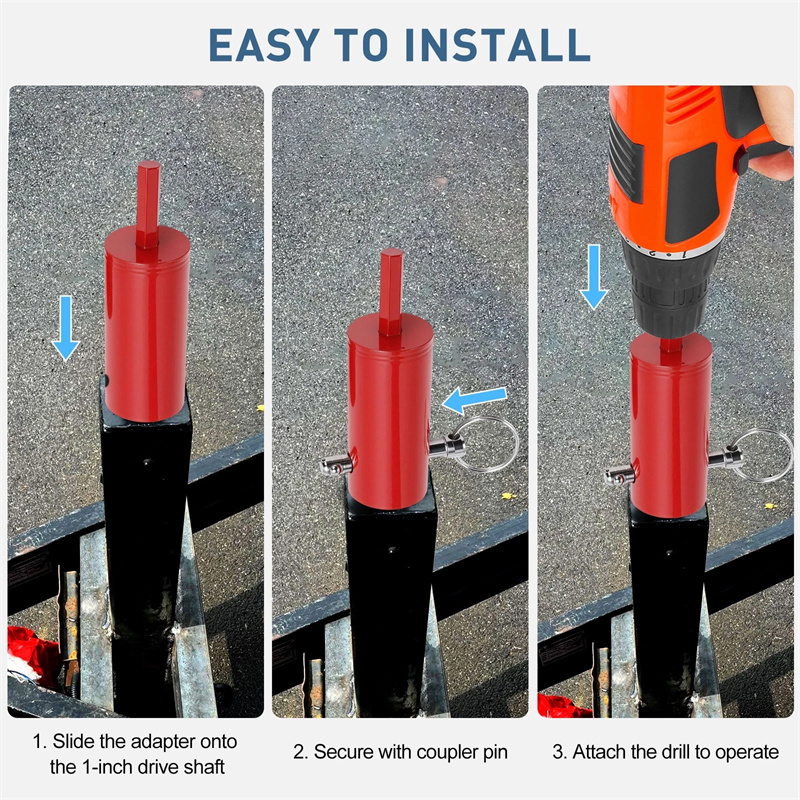 EASY TO INSTALL

1. Slide the adapter onto the 1-inch drive shaft

2. Secure with coupler pin

3. Attach the drill to operate