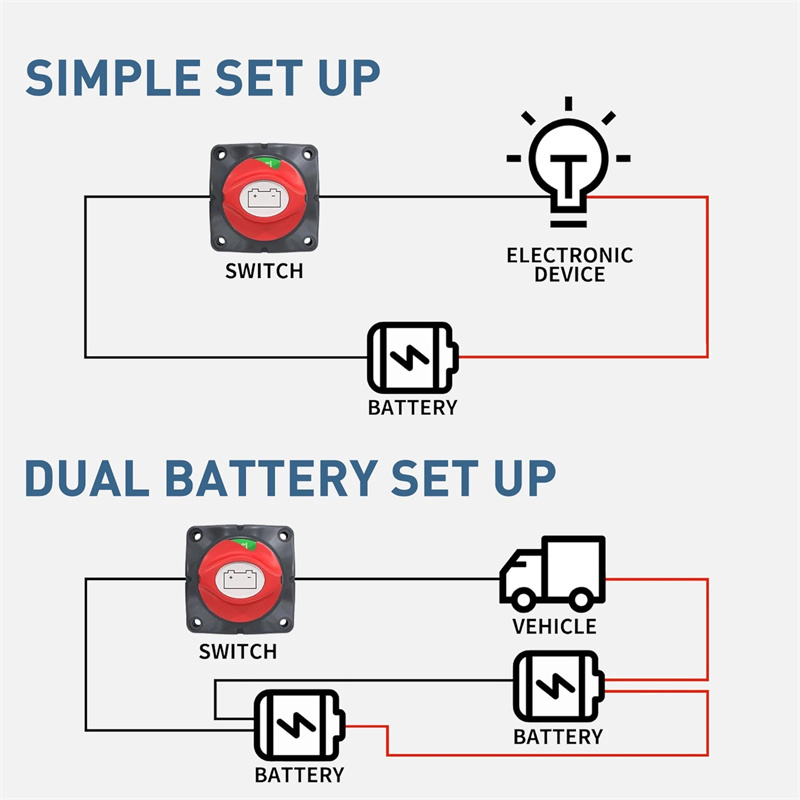 SIMPLE SET UP

SWITCH

ELECTRONIC DEVICE

BATTERY

DUAL BATTERY SET UP

SWITCH

VEHICLE

BATTERY

BATTERY