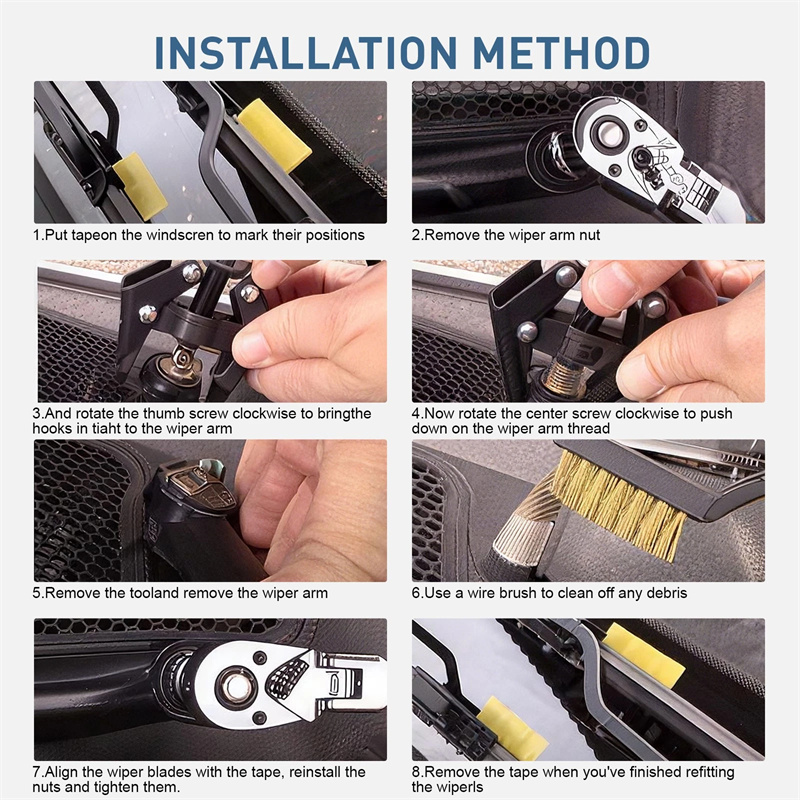 INSTALLATION METHOD

1.Put tapeon the windscren to mark their positions

2.Remove the wiper arm nut

3.And rotate the thumb screw clockwise to bringthe hooks in tiaht to the wiper arm

4.Now rotate the center screw clockwise to push down on the wiper arm thread

5.Remove the tooland remove the wiper arm

6.Use a wire brush to clean off any debris

7.Align the wiper blades with the tape, reinstall the nuts and tighten them.

8.Remove the tape when you've finished refitting the wiperls