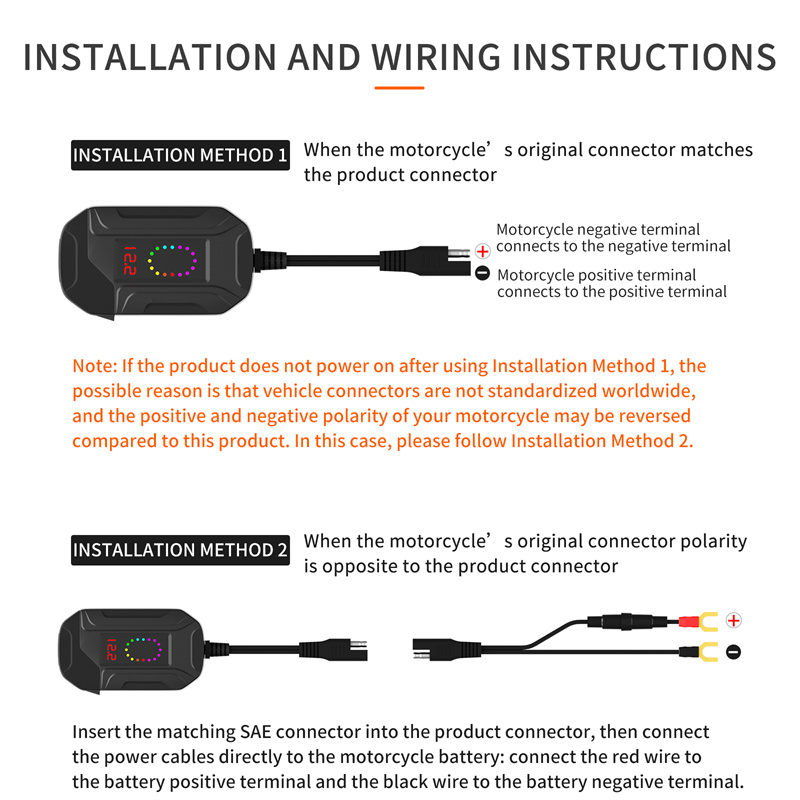 INSTALLATION AND WIRING INSTRUCTIONS

INSTALLATION METHOD 1

When the motorcycle’s original connector matches the product connector

12.2

+

Motorcycle negative terminal connects to the negative terminal

−

Motorcycle positive terminal connects to the positive terminal

Note: If the product does not power on after using Installation Method 1, the possible reason is that vehicle connectors are not standardized worldwide, and the positive and negative polarity of your motorcycle may be reversed compared to this product. In this case, please follow Installation Method 2.

INSTALLATION METHOD 2

When the motorcycle’s original connector polarity is opposite to the product connector

12.2

+

−

Insert the matching SAE connector into the product connector, then connect the power cables directly to the motorcycle battery: connect the red wire to the battery positive terminal and the black wire to the battery negative terminal.