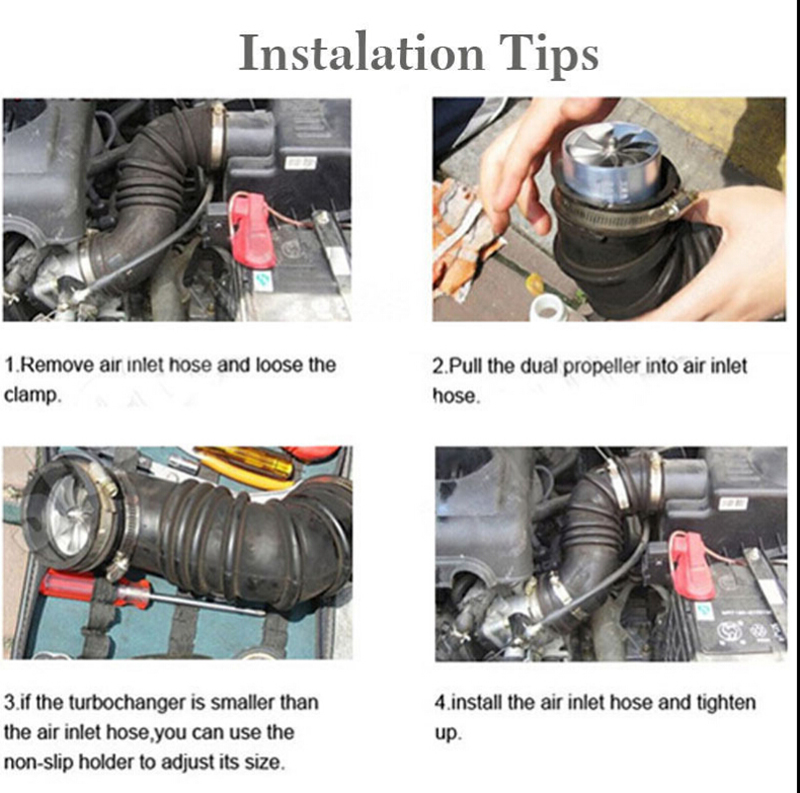 Instalation Tips

1.Remove air inlet hose and loose the clamp.

2.Pull the dual propeller into air inlet hose.

3.if the turbochanger is smaller than the air inlet hose,you can use the non-slip holder to adjust its size.

4.install the air inlet hose and tighten up.