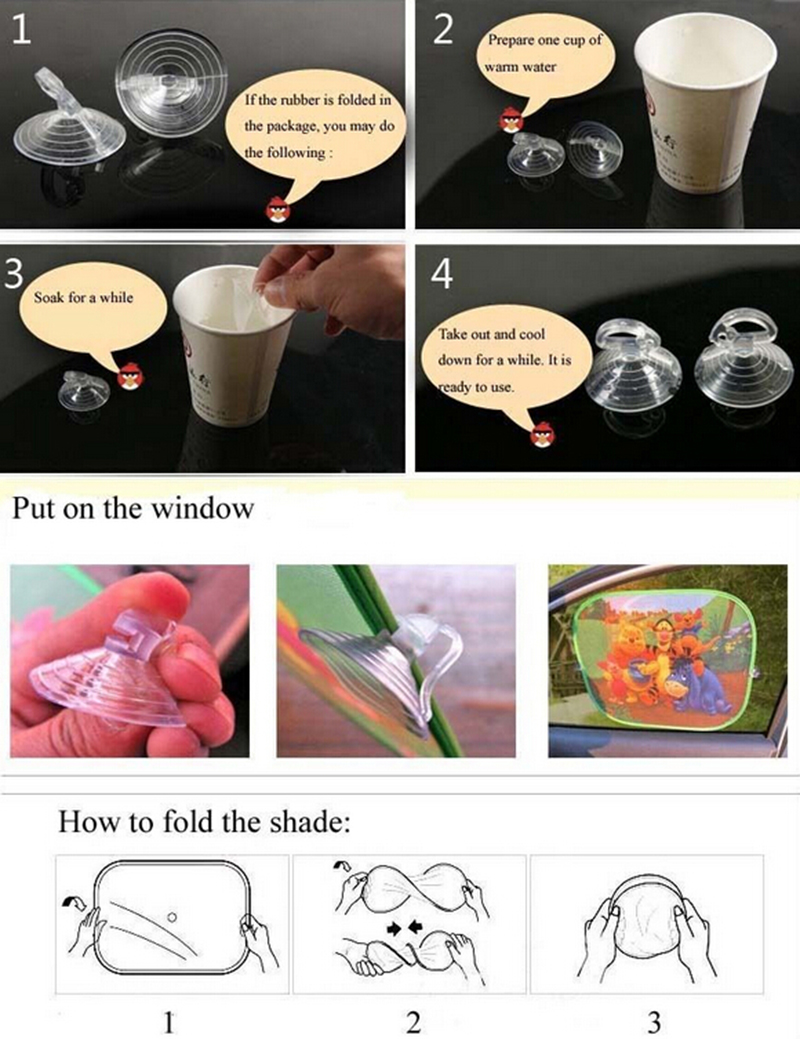 1

If the rubber is folded in the package, you may do the following :

2

Prepare one cup of warm water

3

Soak for a while

4

Take out and cool down for a while. It is ready to use.

Put on the window

How to fold the shade:

1

2

3