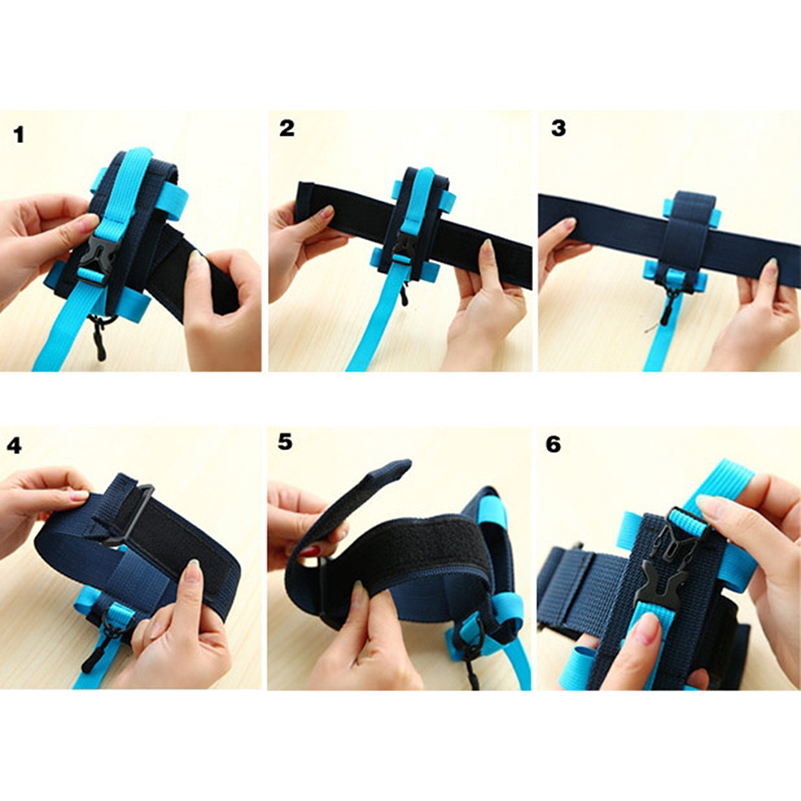 1

2

3

4

5

6