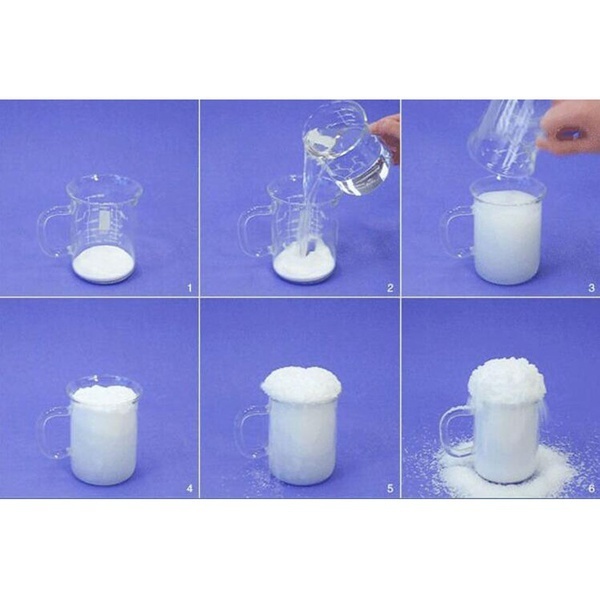 1
2
3
4
5
6