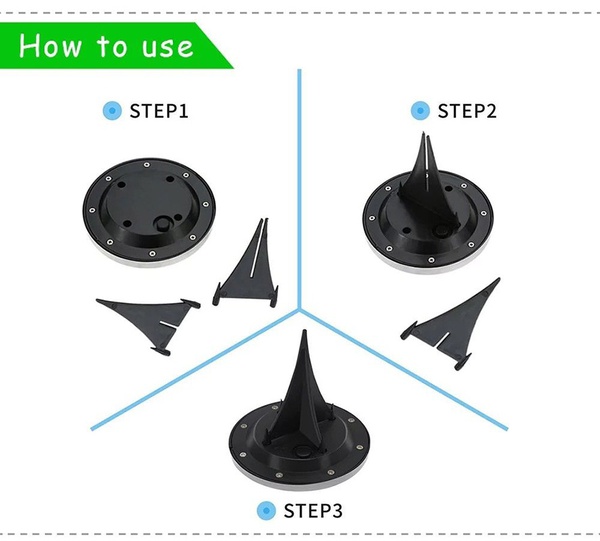 How to use

STEP1

STEP2

STEP3