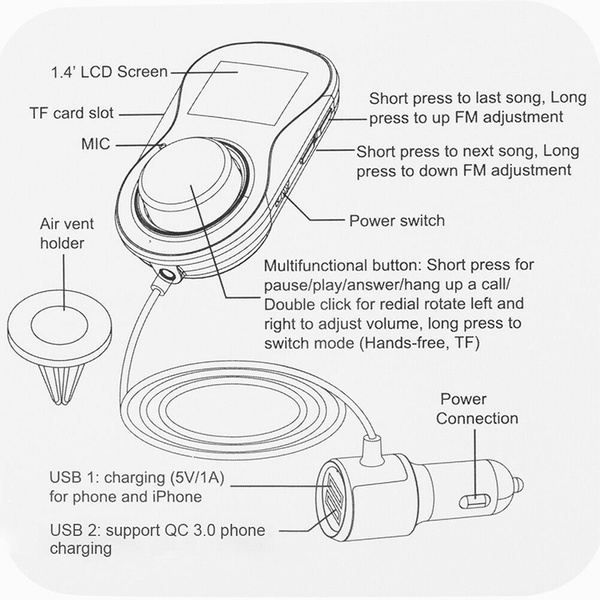 1.4' LCD Screen

TF card slot

MIC

Short press to last song, Long press to up FM adjustment

Short press to next song, Long press to down FM adjustment

Power switch

Air vent holder

Multifunctional button: Short press for pause/play/answer/hang up a call/ Double click for redial rotate left and right to adjust volume, long press to switch mode (Hands-free, TF)

Power Connection

USB 1: charging (5V/1A) for phone and iPhone

USB 2: support QC 3.0 phone charging