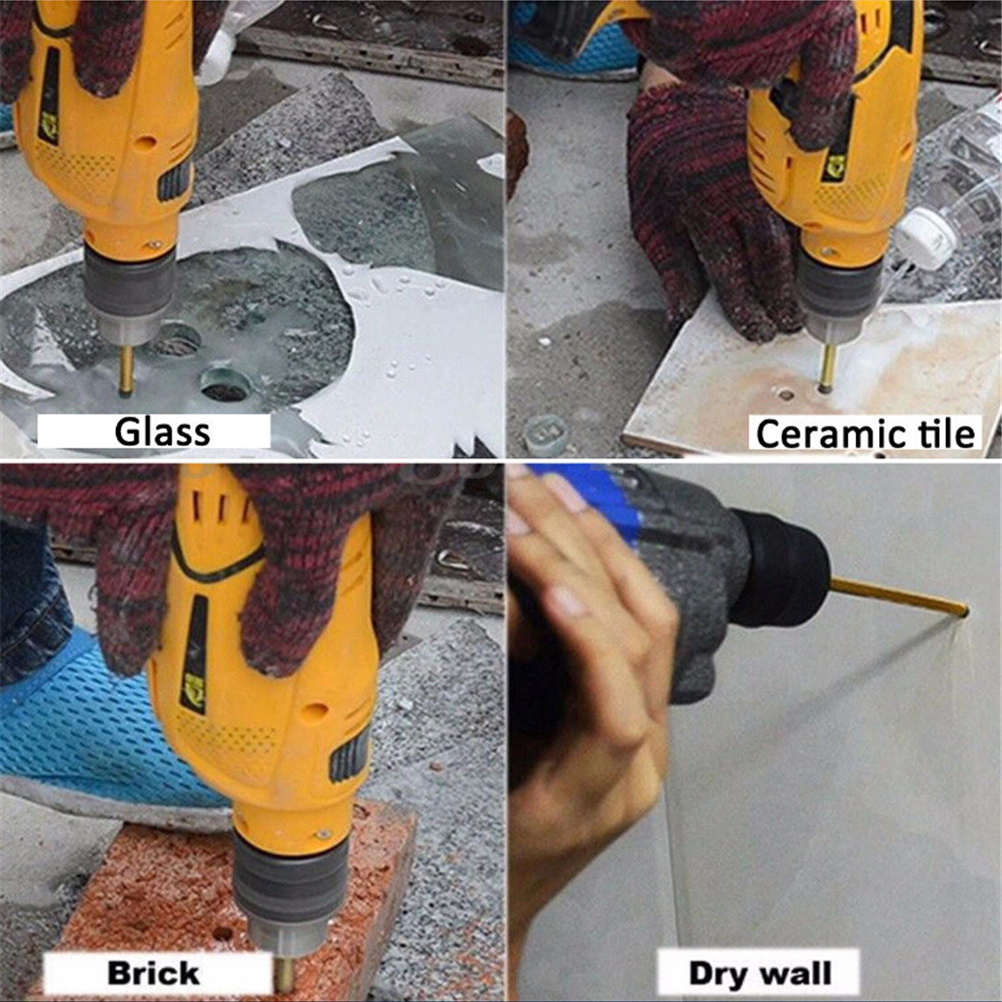 Glass

Ceramic tile

Brick

Dry wall