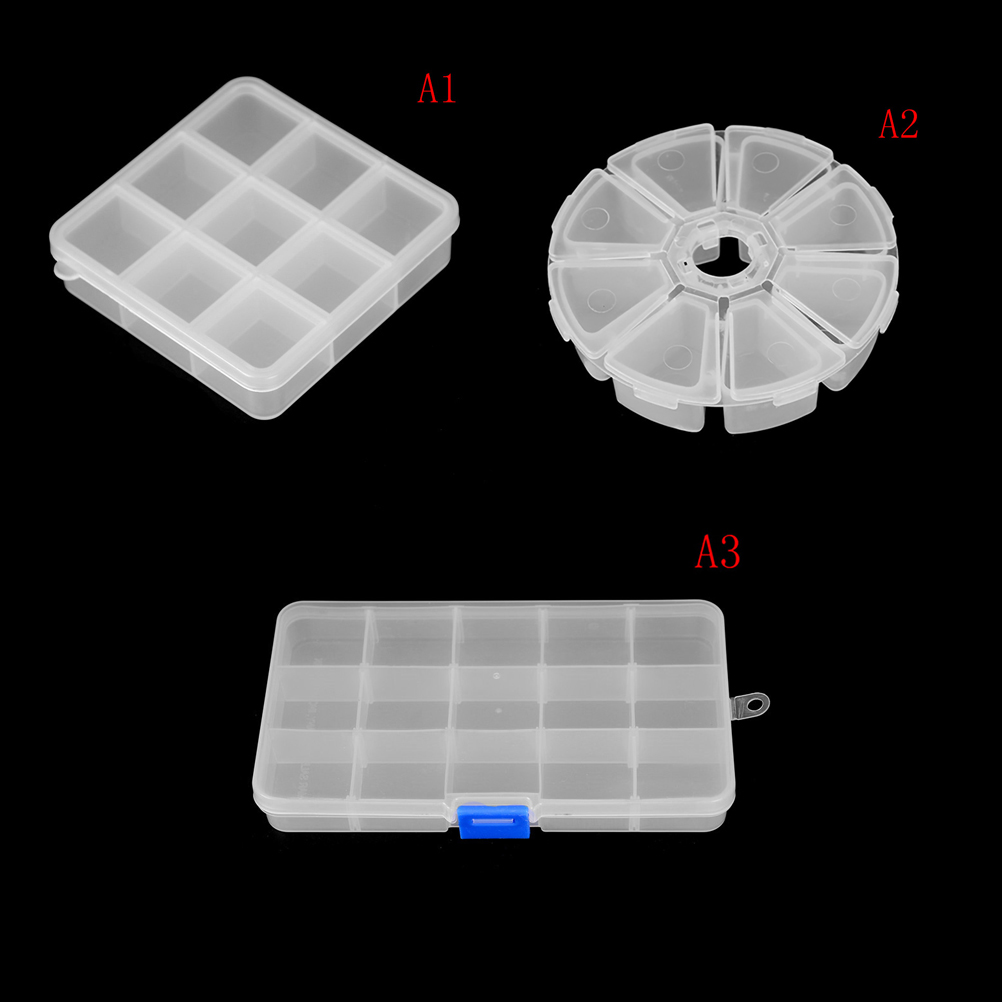 A1

A2

A3