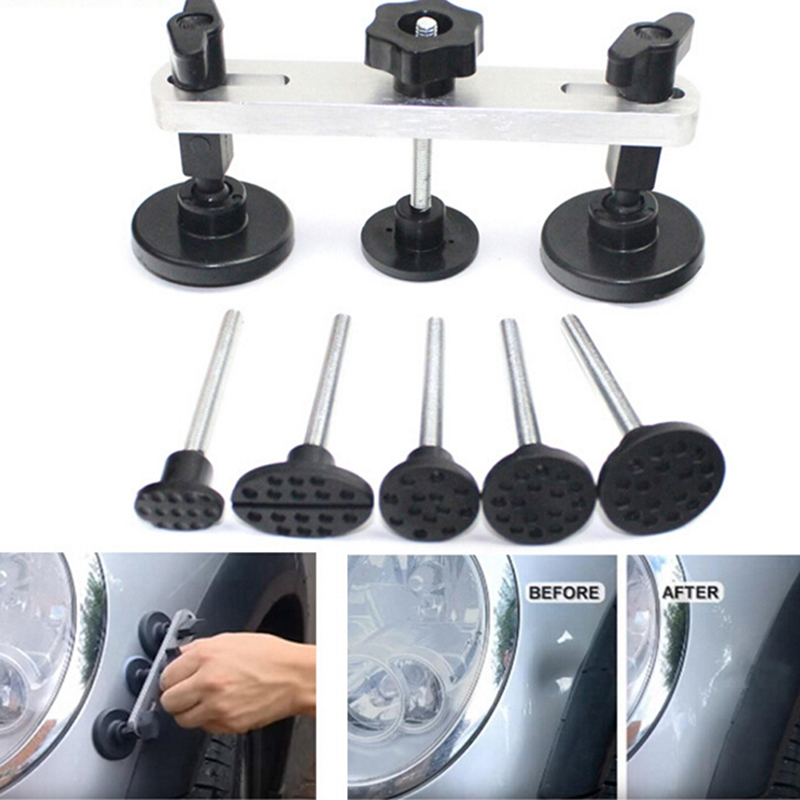 BEFORE

AFTER