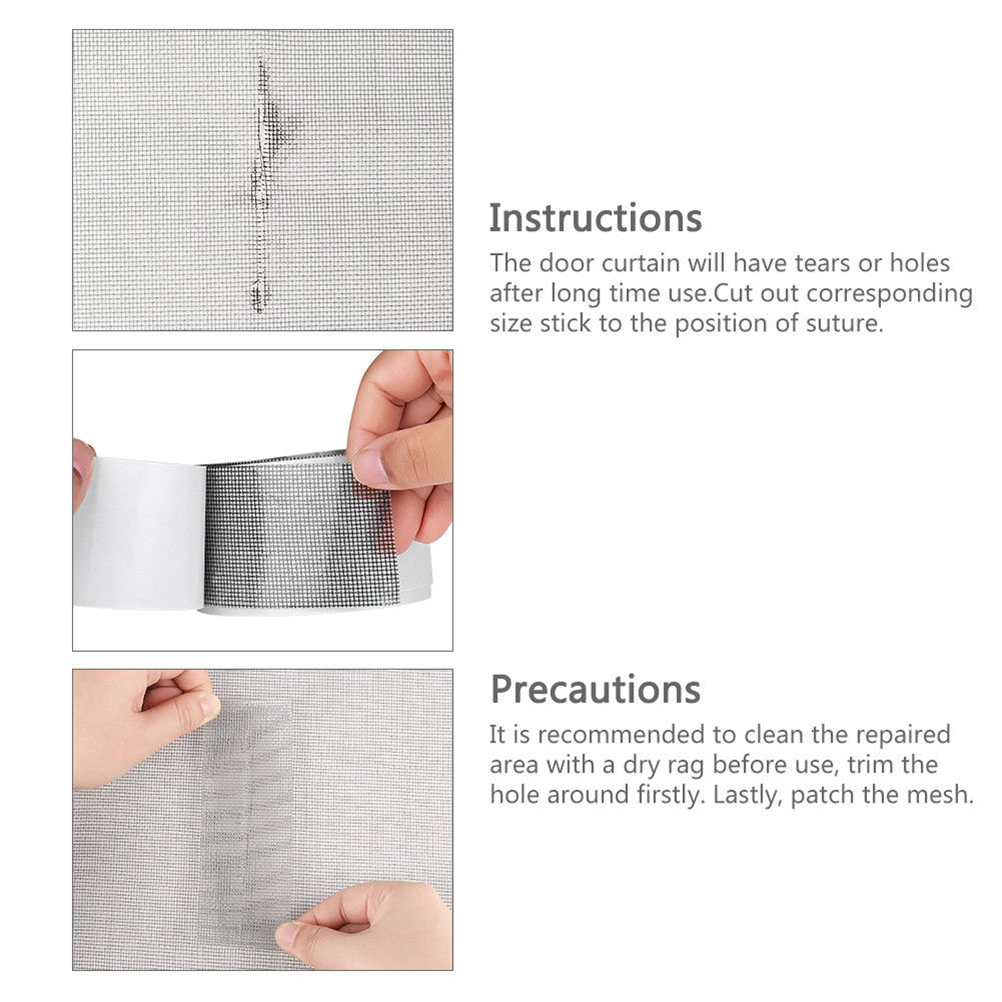 Instructions

The door curtain will have tears or holes after long time use.Cut out corresponding size stick to the position of suture.

Precautions

It is recommended to clean the repaired area with a dry rag before use, trim the hole around firstly. Lastly, patch the mesh.