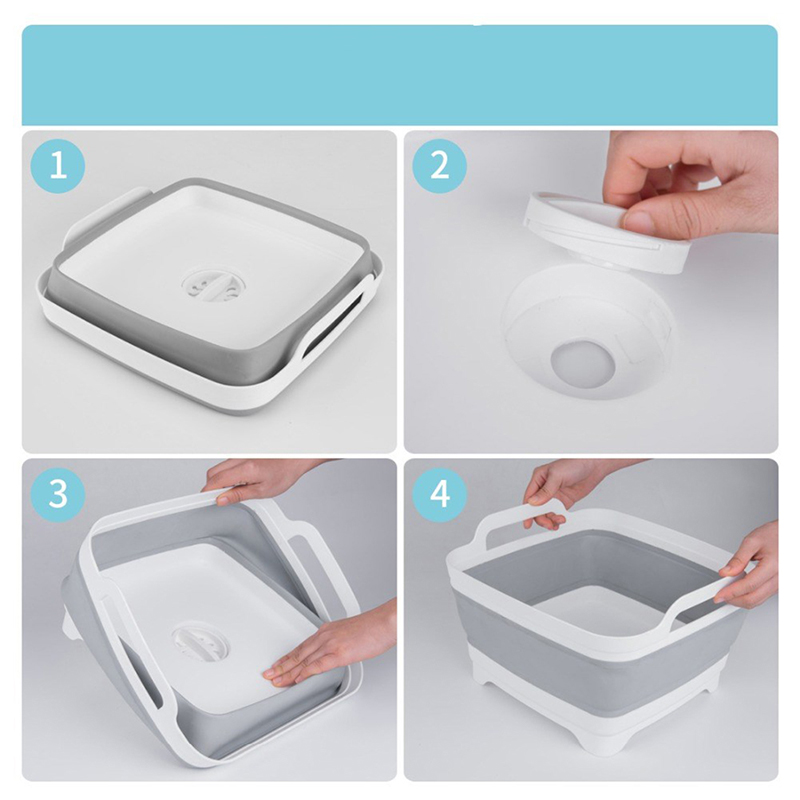 1

2

3

4