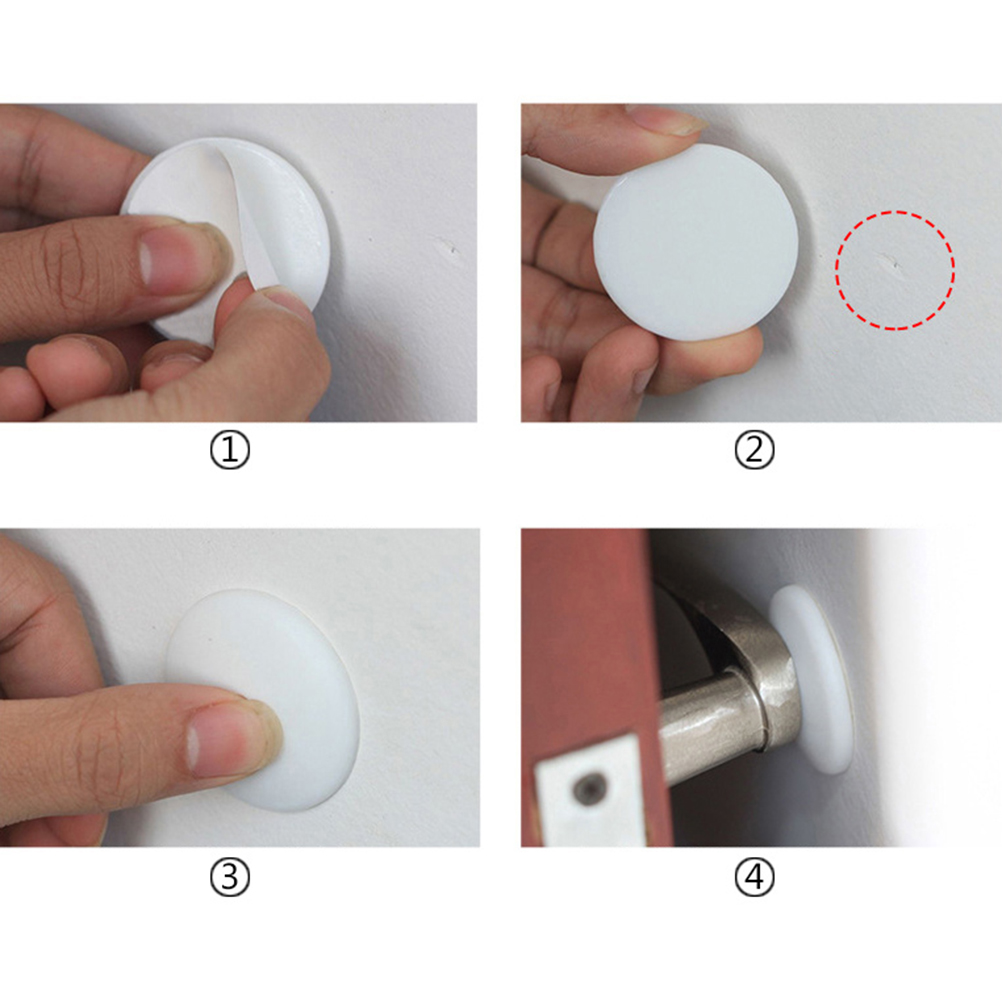 ①

②

③

④