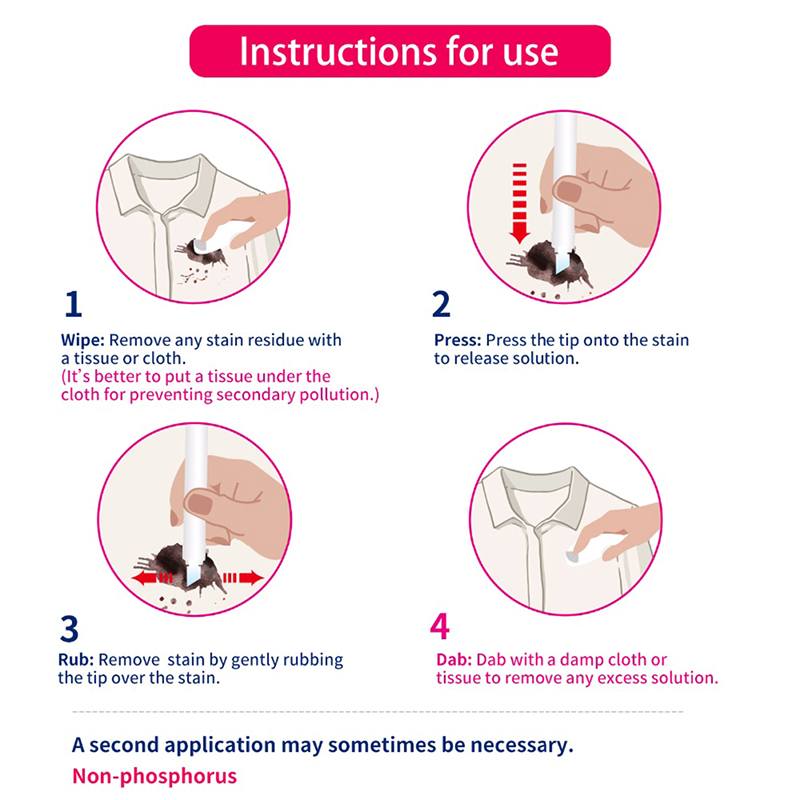 Instructions for use

1

Wipe: Remove any stain residue with a tissue or cloth.
(It's better to put a tissue under the cloth for preventing secondary pollution.)

2

Press: Press the tip onto the stain to release solution.

3

Rub: Remove stain by gently rubbing the tip over the stain.

4

Dab: Dab with a damp cloth or tissue to remove any excess solution.

A second application may sometimes be necessary.

Non-phosphorus